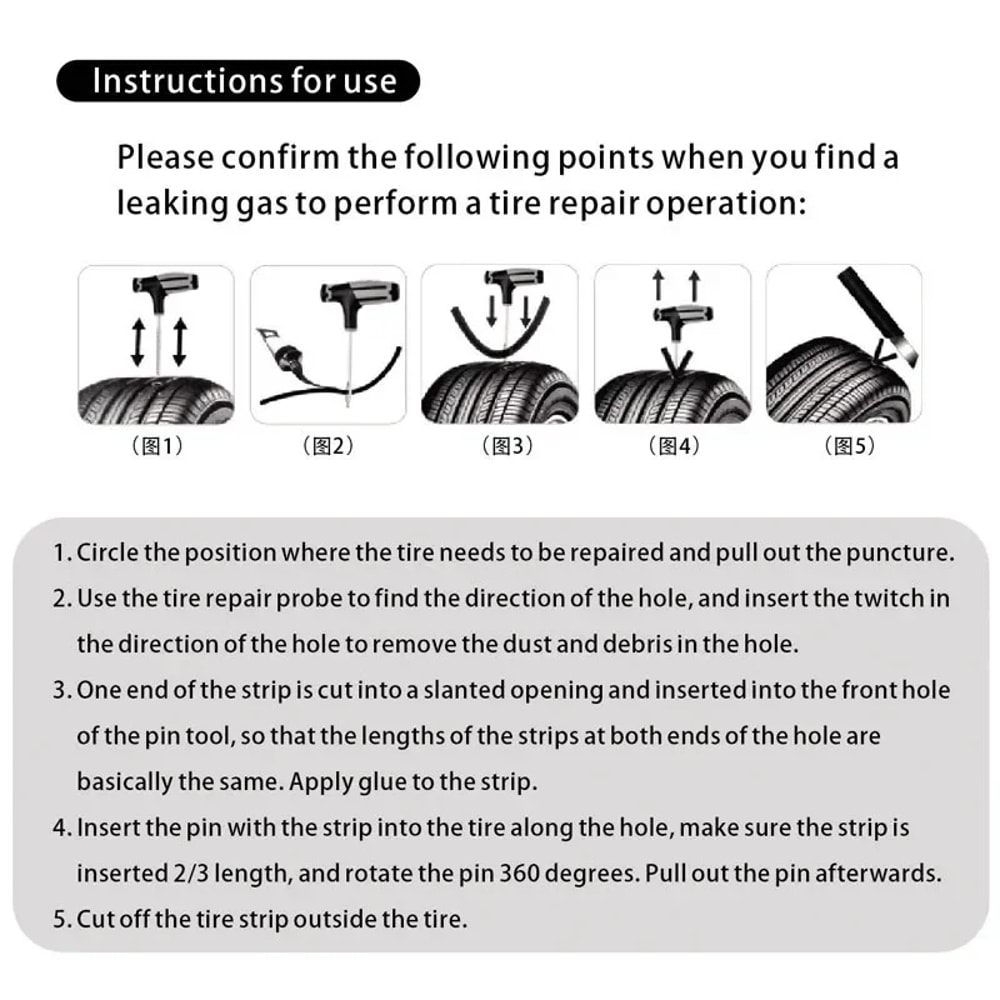 Instructions for use

Please confirm the following points when you find a leaking gas to perform a tire repair operation:

（图1）

（图2）

（图3）

（图4）

（图5）

1. Circle the position where the tire needs to be repaired and pull out the puncture.

2. Use the tire repair probe to find the direction of the hole, and insert the twitch in the direction of the hole to remove the dust and debris in the hole.

3. One end of the strip is cut into a slanted opening and inserted into the front hole of the pin tool, so that the lengths of the strips at both ends of the hole are basically the same. Apply glue to the strip.

4. Insert the pin with the strip into the tire along the hole, make sure the strip is inserted 2/3 length, and rotate the pin 360 degrees. Pull out the pin afterwards.

5. Cut off the tire strip outside the tire.