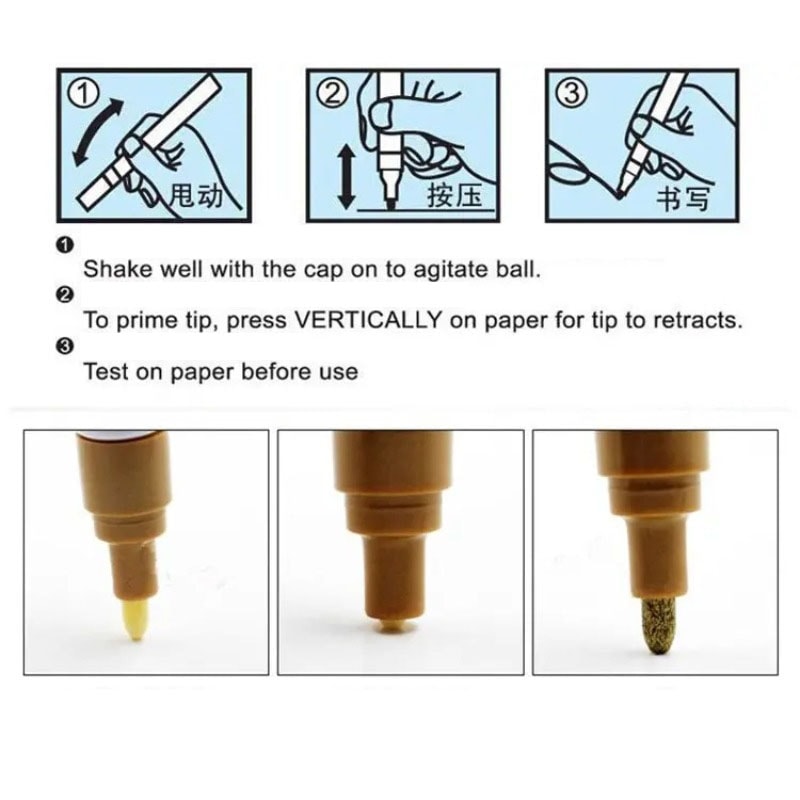 ①
甩动

②
按压

③
书写

❶
Shake well with the cap on to agitate ball.

❷
To prime tip, press VERTICALLY on paper for tip to retracts.

❸
Test on paper before use