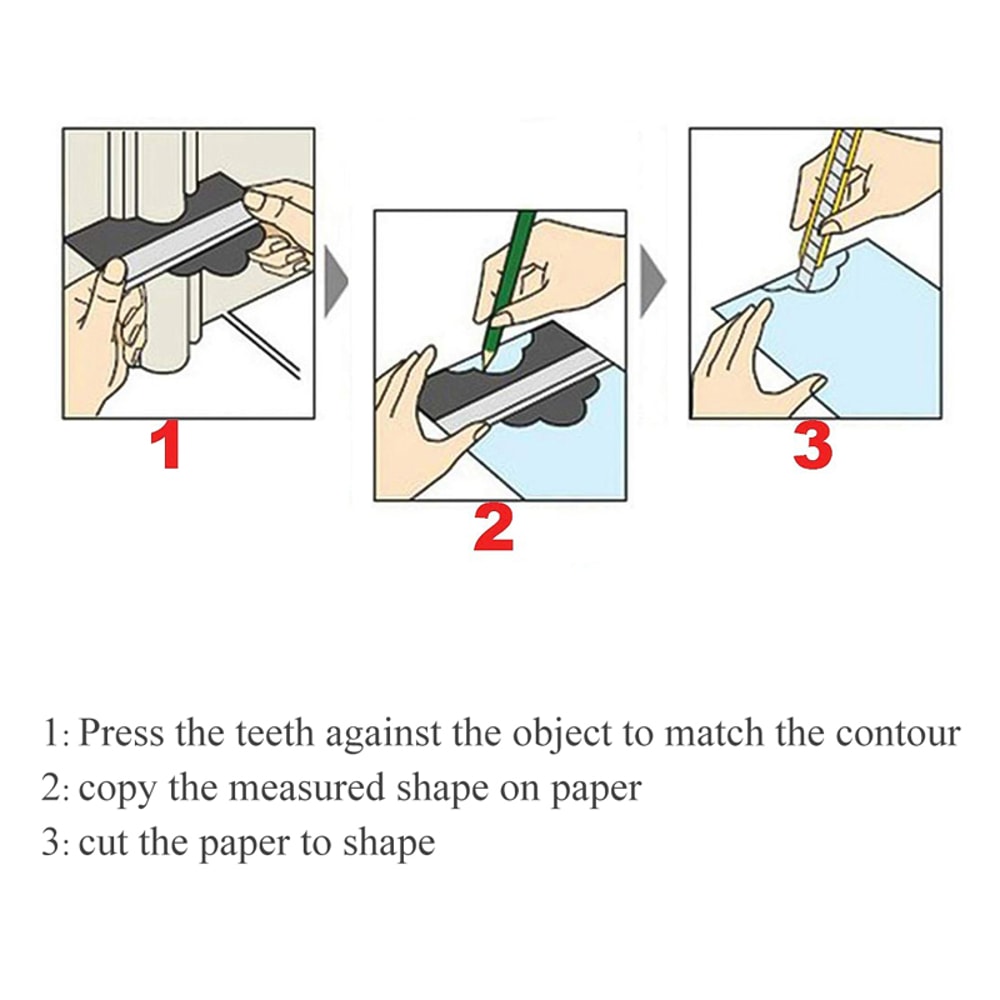 1

2

3

1: Press the teeth against the object to match the contour
2: copy the measured shape on paper
3: cut the paper to shape