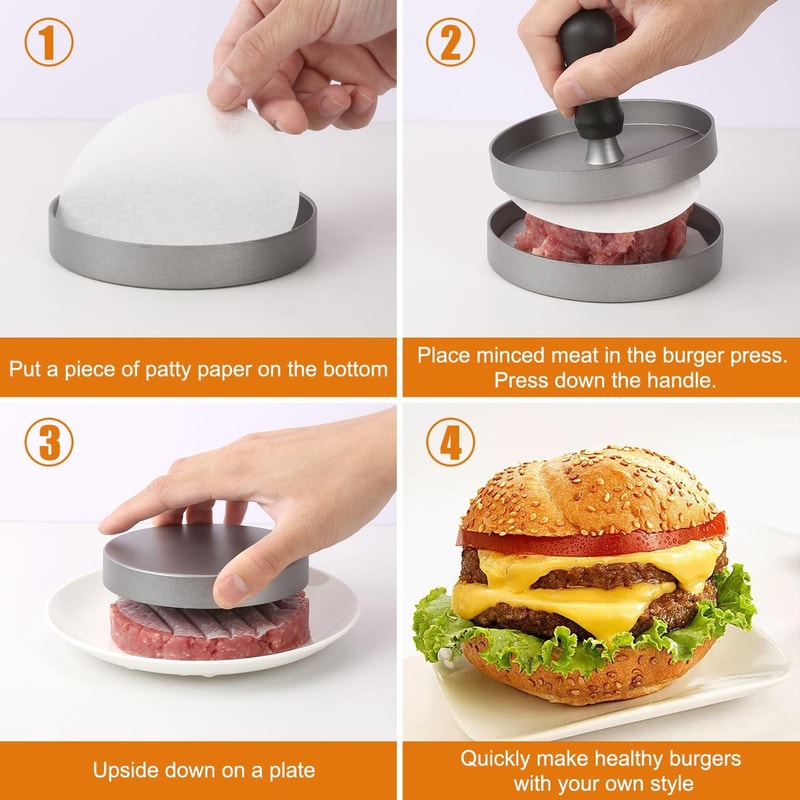 1

Put a piece of patty paper on the bottom

2

Place minced meat in the burger press. Press down the handle.

3

Upside down on a plate

4

Quickly make healthy burgers with your own style