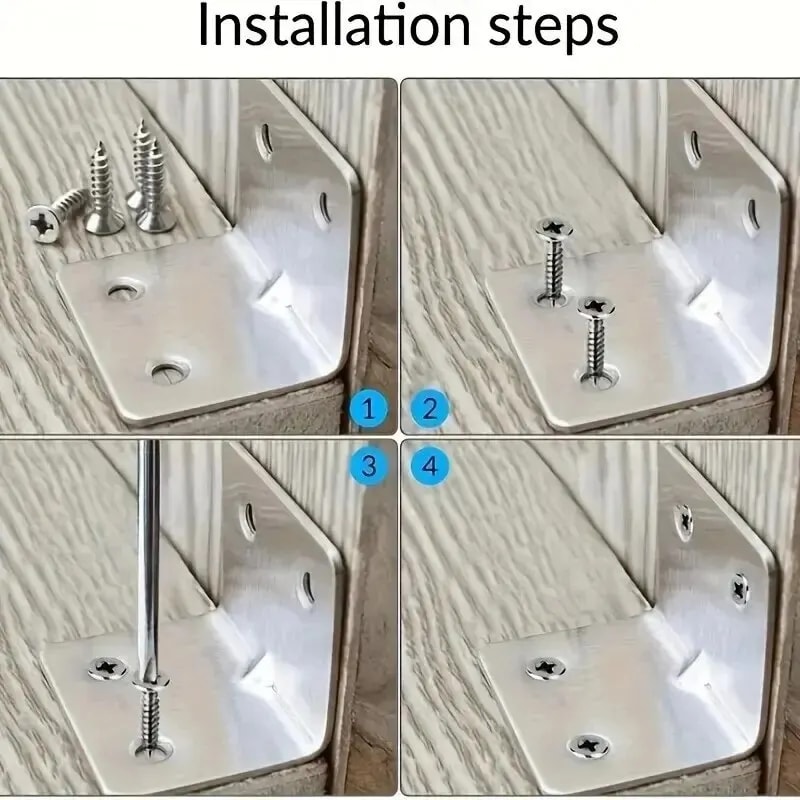 Installation steps

1

2

3

4