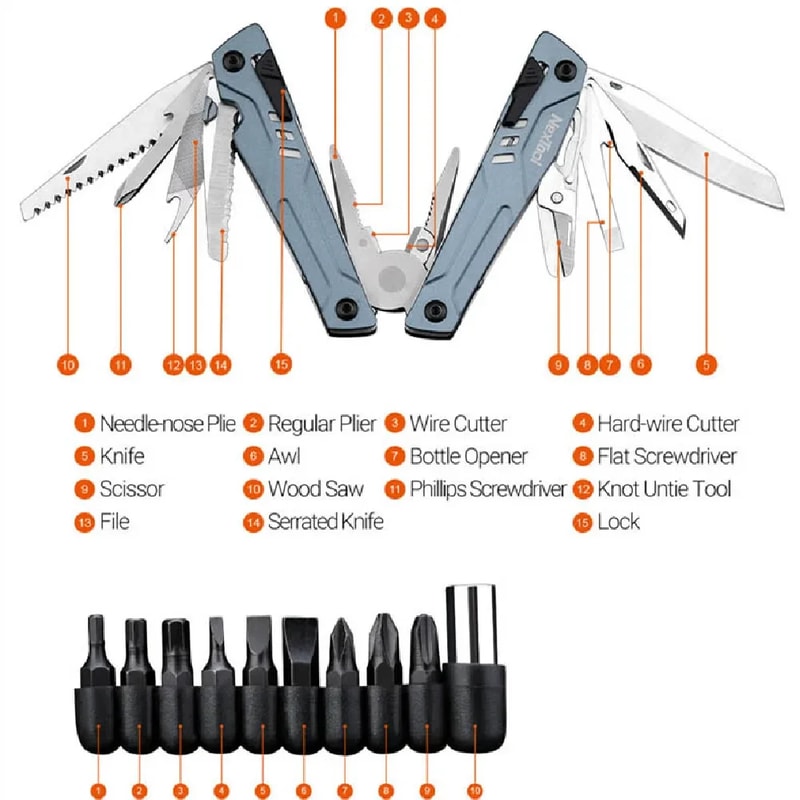 1 2 3 4

NexTool

10 11 12 13 14 15 9 8 7 6 5

1 Needle-nose Plie
2 Regular Plier
3 Wire Cutter
4 Hard-wire Cutter
5 Knife
6 Awl
7 Bottle Opener
8 Flat Screwdriver
9 Scissor
10 Wood Saw
11 Phillips Screwdriver
12 Knot Untie Tool
13 File
14 Serrated Knife
15 Lock

1 2 3 4 5 6 7 8 9 10