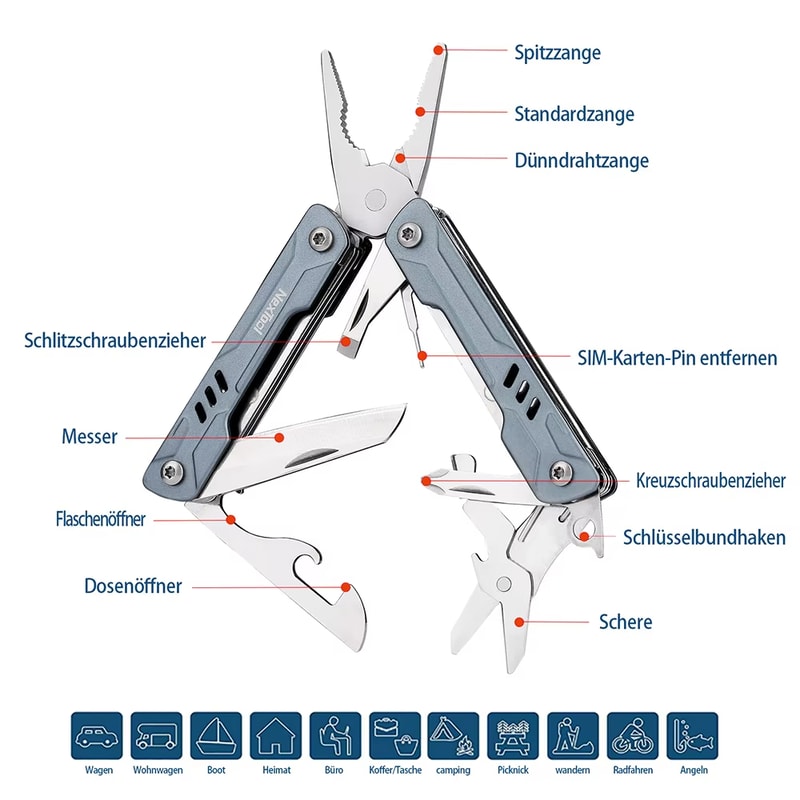 Spitzzange

Standardzange

Dünndrahtzange

NexTool

Schlitzschraubenzieher

SIM-Karten-Pin entfernen

Messer

Kreuzschraubenzieher

Flaschenöffner

Schlüsselbundhaken

Dosenöffner

Schere

Wagen Wohnwagen Boot Heimat Büro Koffer/Tasche camping Picknick wandern Radfahren Angeln