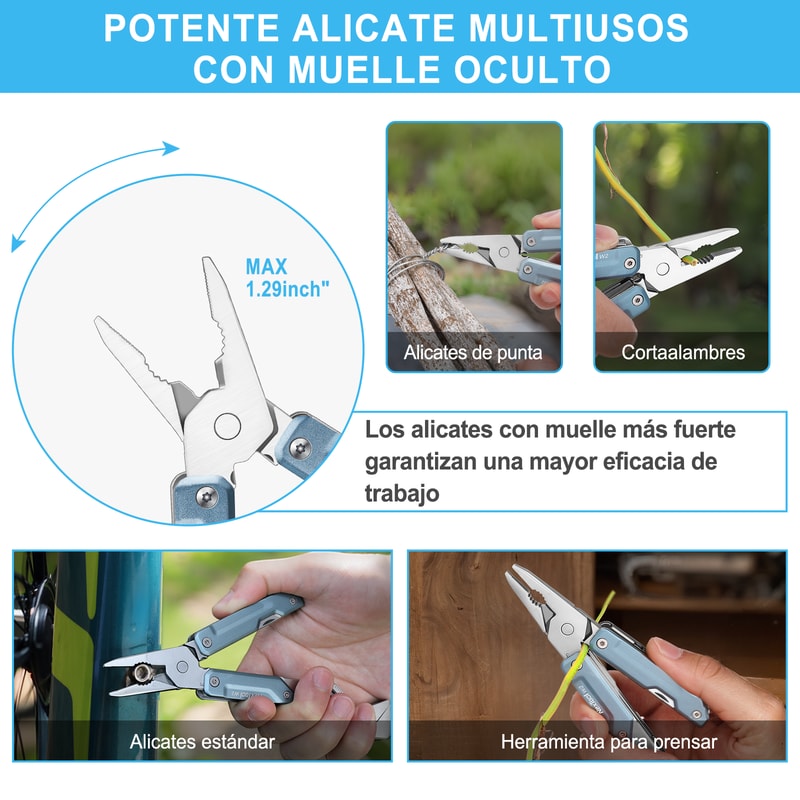 POTENTE ALICATE MULTIUSOS CON MUELLE OCULTO

MAX 1.29inch"

Alicates de punta

Cortaalambres

Los alicates con muelle más fuerte garantizan una mayor eficacia de trabajo

Alicates estándar

Herramienta para prensar