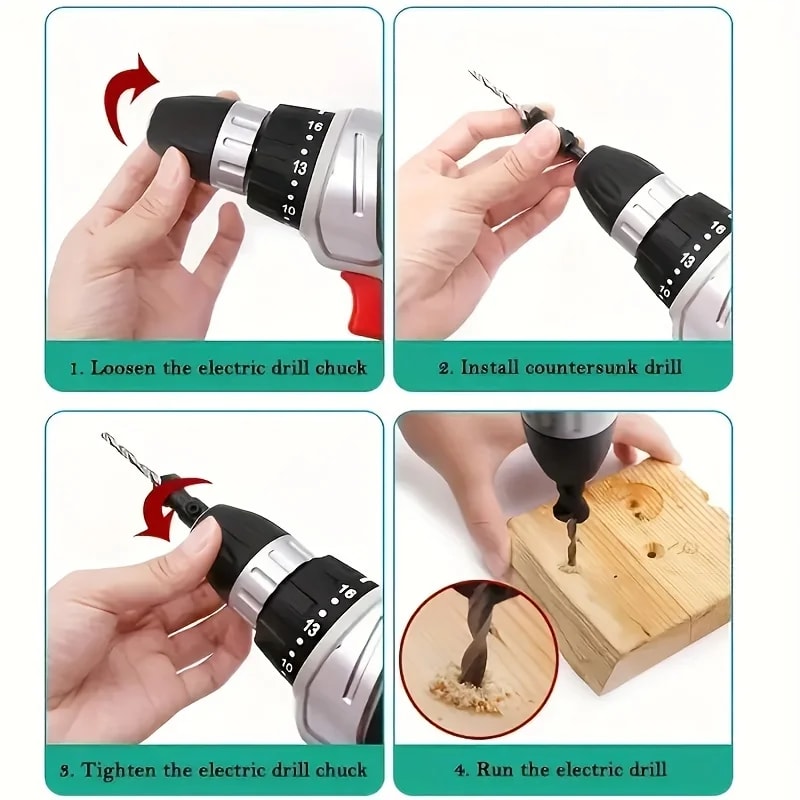 16
13
10

1. Loosen the electric drill chuck

16
13
10

2. Install countersunk drill

16
13
10

3. Tighten the electric drill chuck

4. Run the electric drill