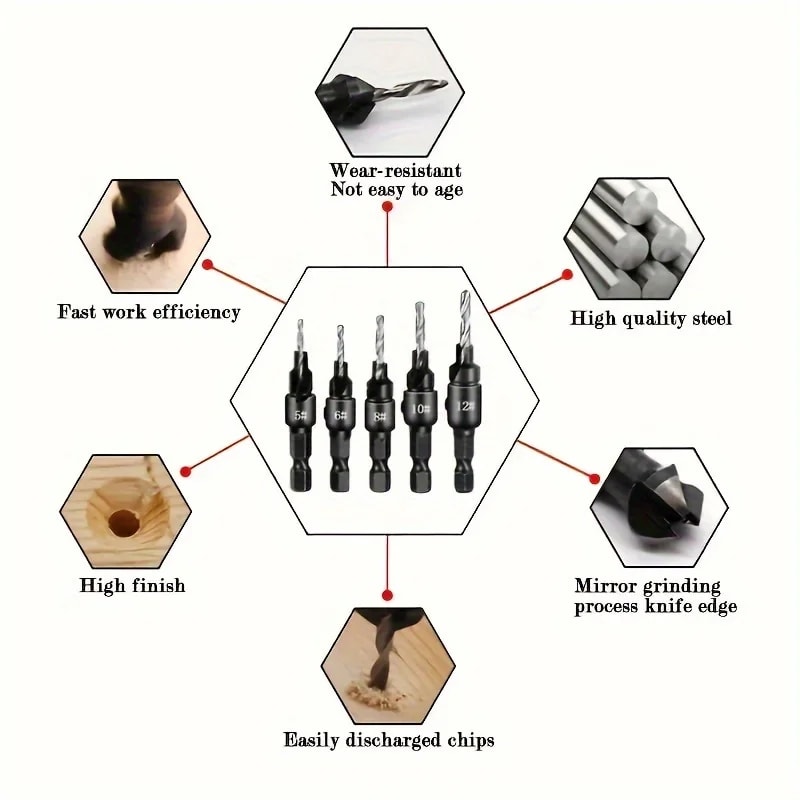 Wear-resistant
Not easy to age

Fast work efficiency

High quality steel

5# 6# 8# 10# 12#

High finish

Mirror grinding
process knife edge

Easily discharged chips