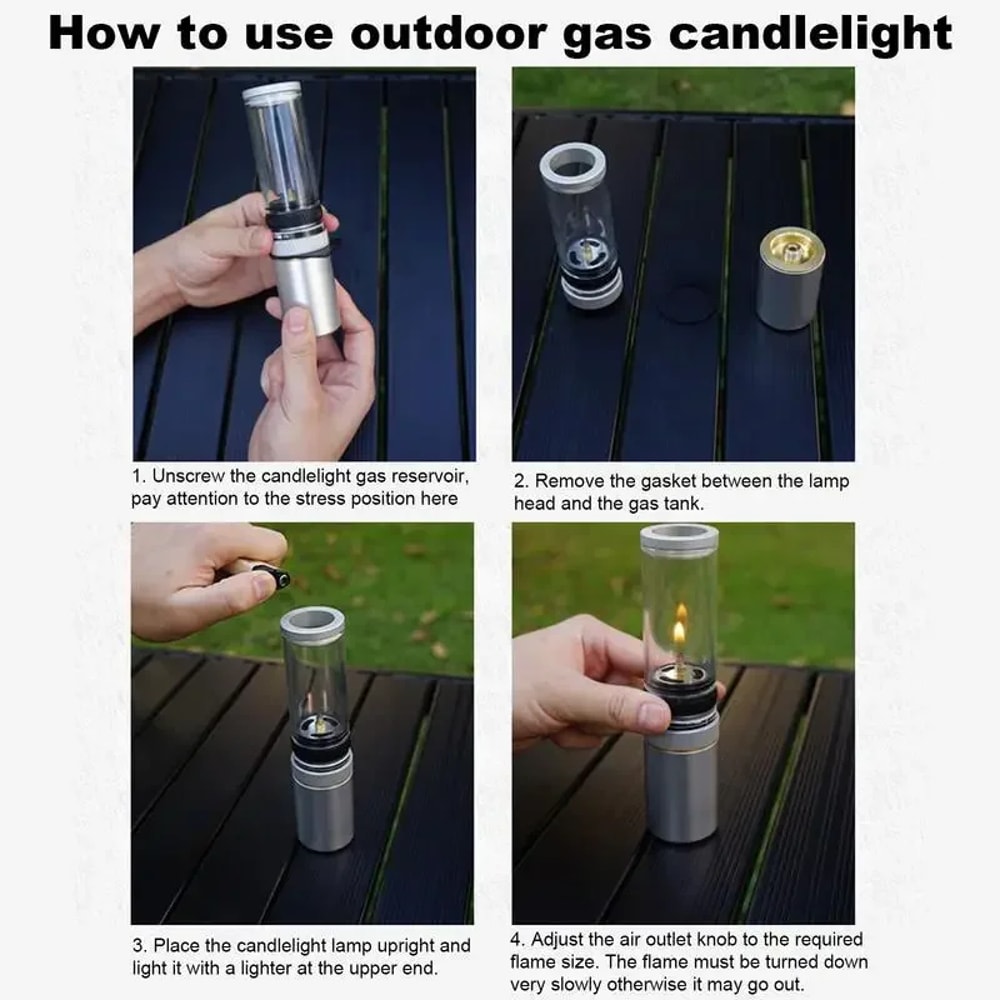 How to use outdoor gas candlelight

1. Unscrew the candlelight gas reservoir, pay attention to the stress position here

2. Remove the gasket between the lamp head and the gas tank.

3. Place the candlelight lamp upright and light it with a lighter at the upper end.

4. Adjust the air outlet knob to the required flame size. The flame must be turned down very slowly otherwise it may go out.