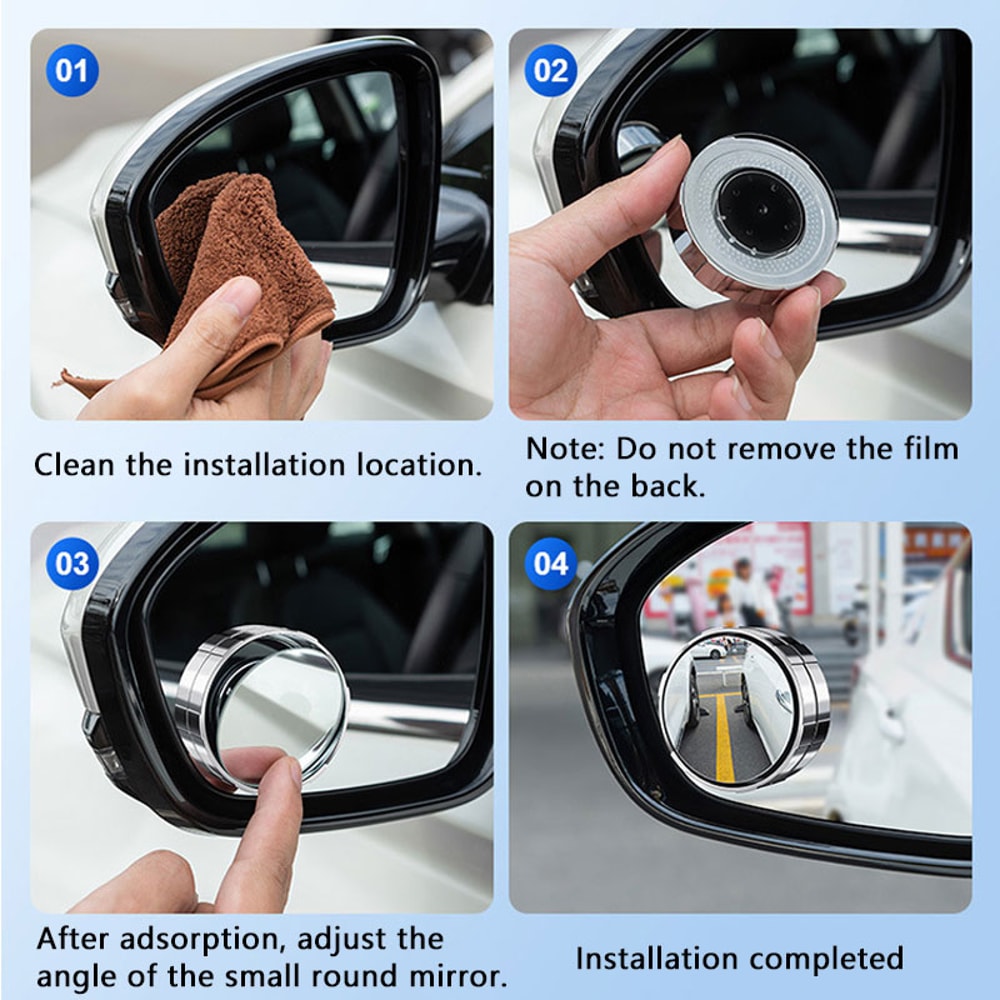 01

Clean the installation location.

02

Note: Do not remove the film on the back.

03

After adsorption, adjust the angle of the small round mirror.

04

Installation completed