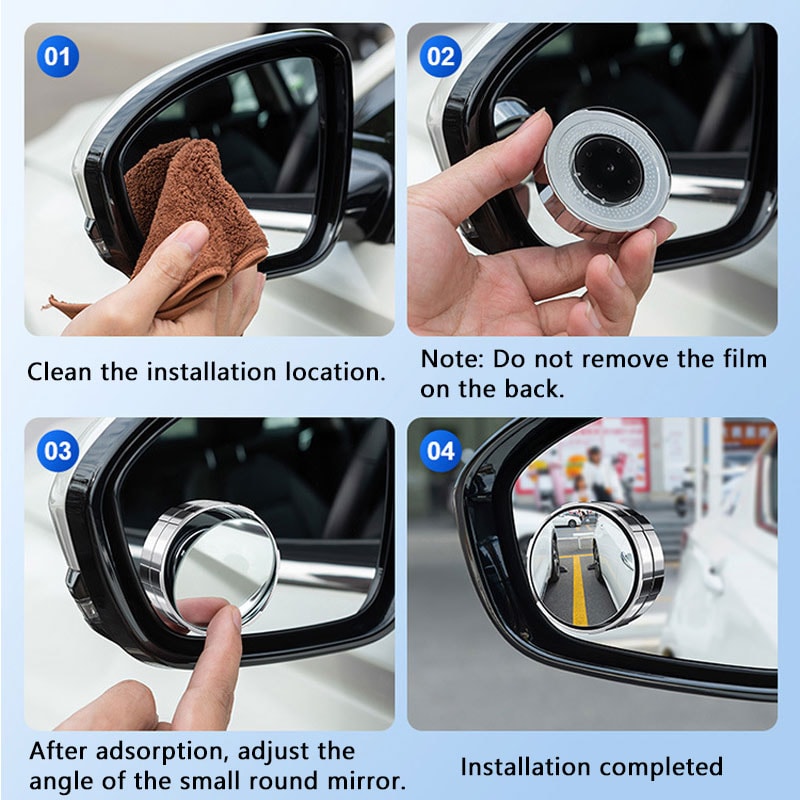 01

Clean the installation location.

02

Note: Do not remove the film on the back.

03

After adsorption, adjust the angle of the small round mirror.

04

Installation completed