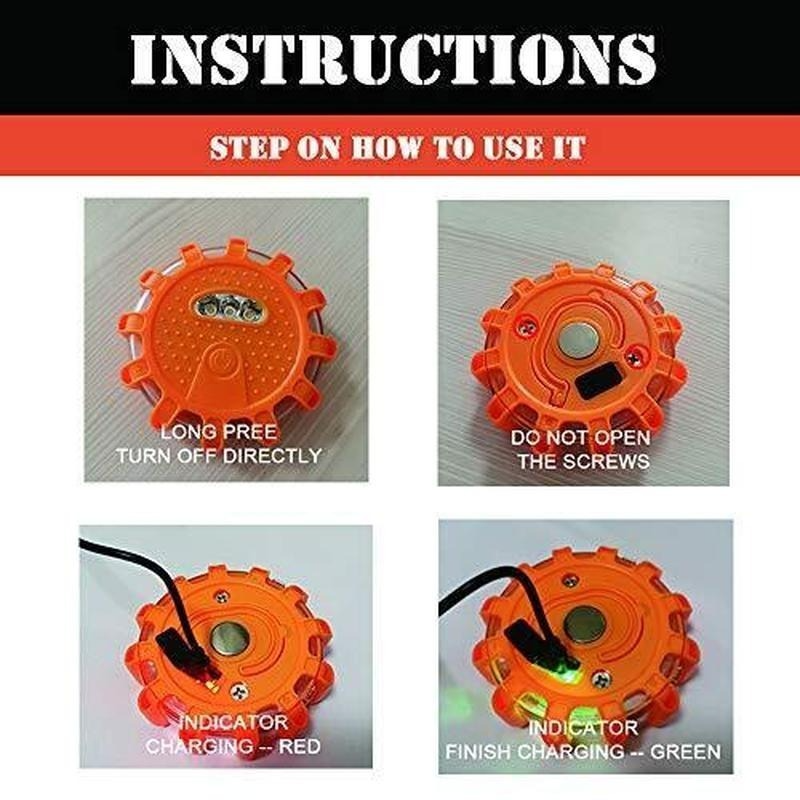 INSTRUCTIONS

STEP ON HOW TO USE IT

LONG PREE
TURN OFF DIRECTLY

DO NOT OPEN
THE SCREWS

INDICATOR
CHARGING -- RED

INDICATOR
FINISH CHARGING -- GREEN