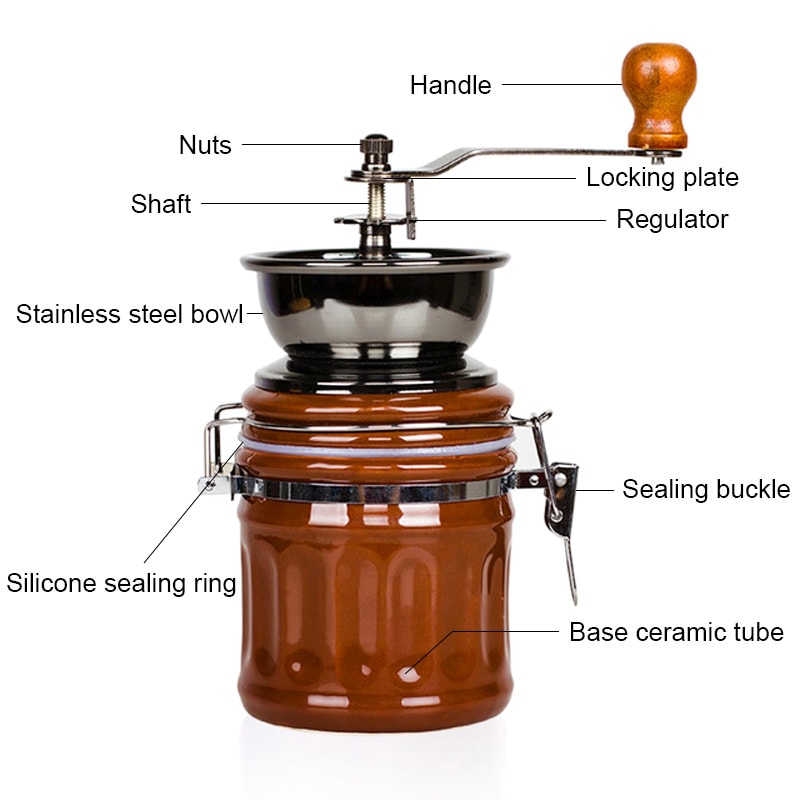 Handle
Nuts
Locking plate
Shaft
Regulator
Stainless steel bowl
Sealing buckle
Silicone sealing ring
Base ceramic tube