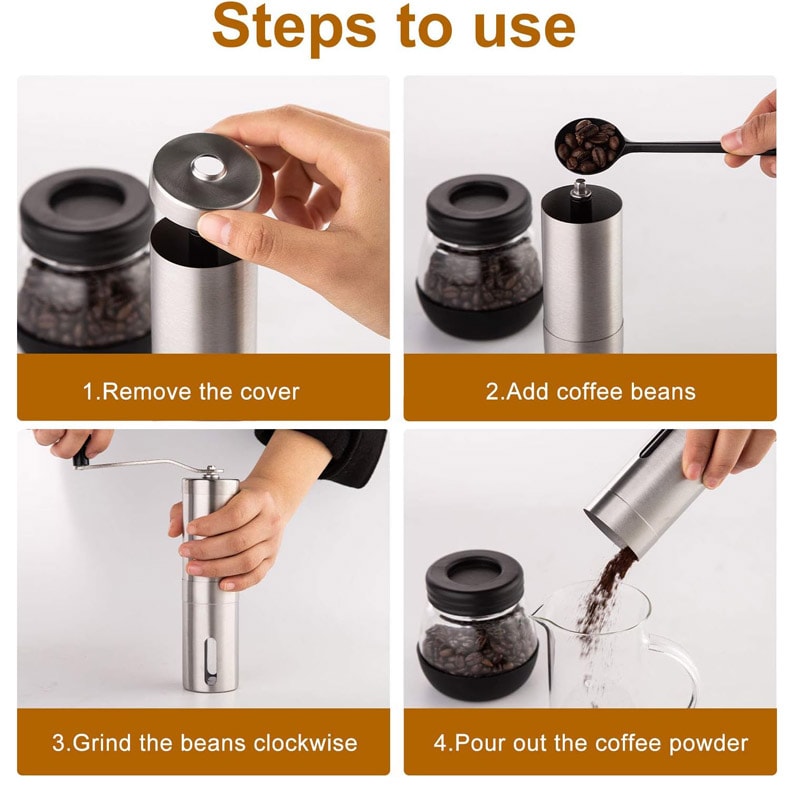 Steps to use

1.Remove the cover

2.Add coffee beans

3.Grind the beans clockwise

4.Pour out the coffee powder