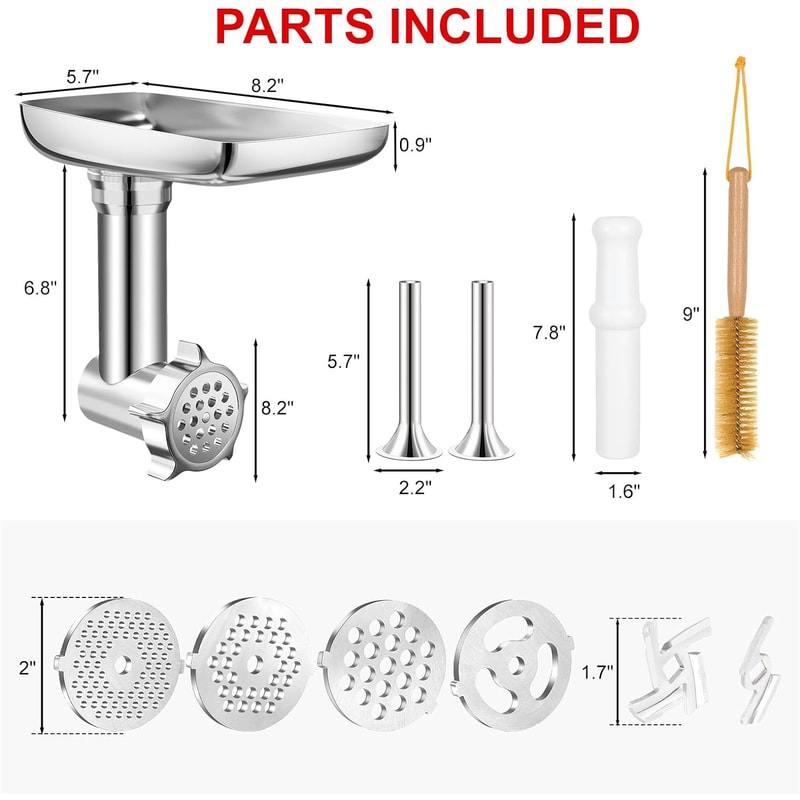 PARTS INCLUDED

5.7"
8.2"
0.9"
6.8"
8.2"
5.7"
2.2"
7.8"
1.6"
9"
2"
1.7"