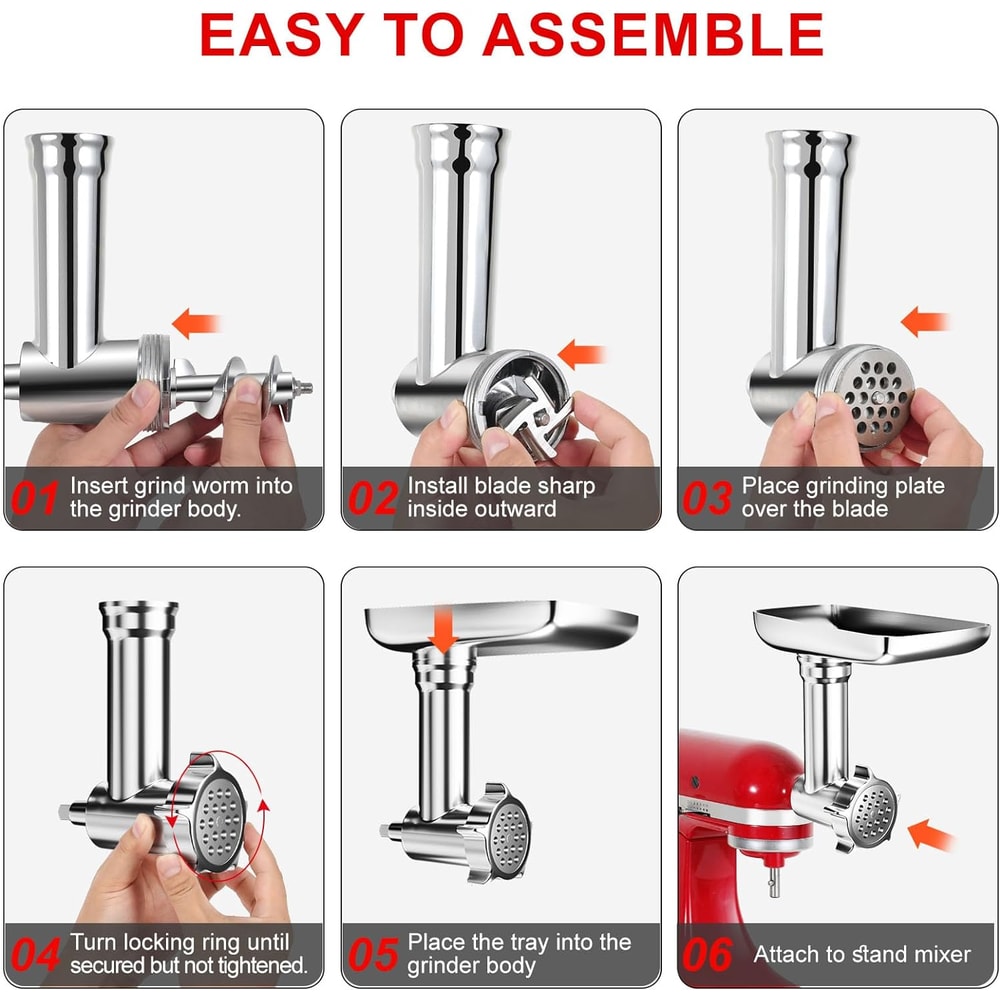 EASY TO ASSEMBLE

01 Insert grind worm into the grinder body.

02 Install blade sharp inside outward

03 Place grinding plate over the blade

04 Turn locking ring until secured but not tightened.

05 Place the tray into the grinder body

06 Attach to stand mixer