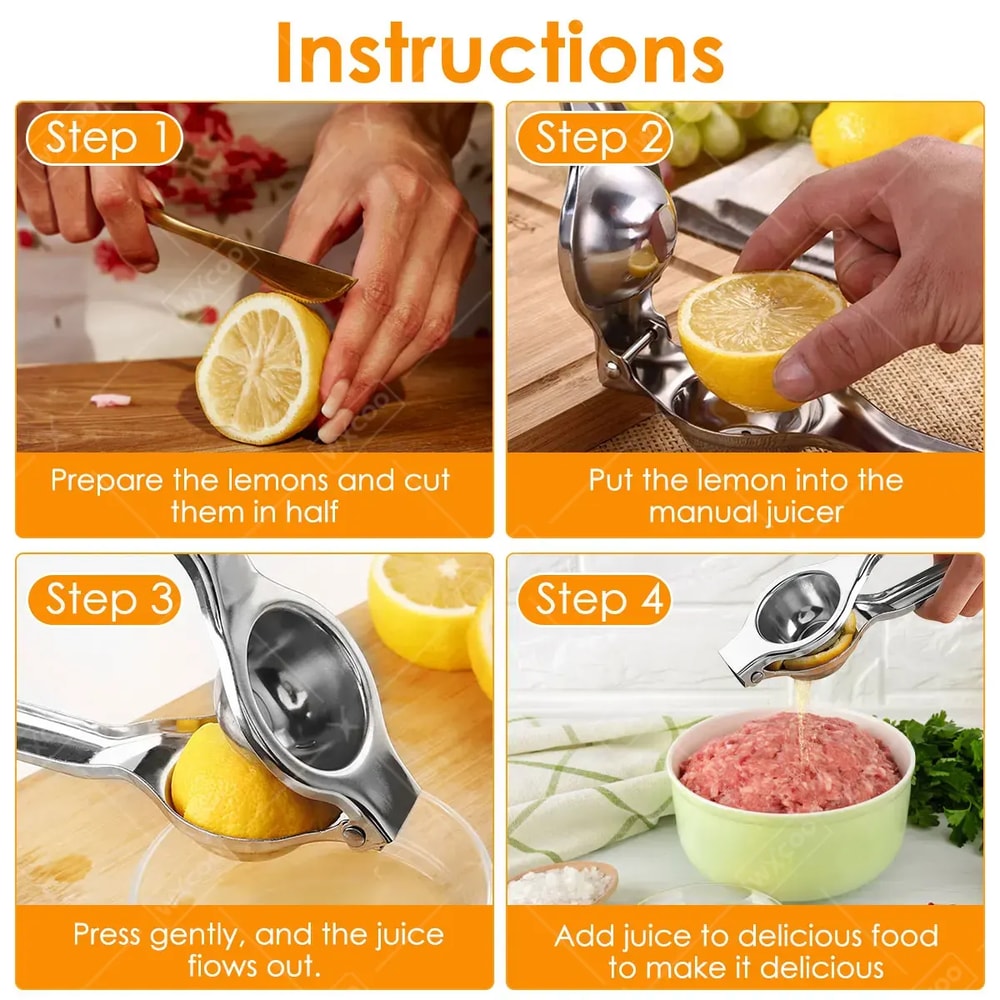 Instructions

Step 1

Prepare the lemons and cut them in half

Step 2

Put the lemon into the manual juicer

Step 3

Press gently, and the juice flows out.

Step 4

Add juice to delicious food to make it delicious