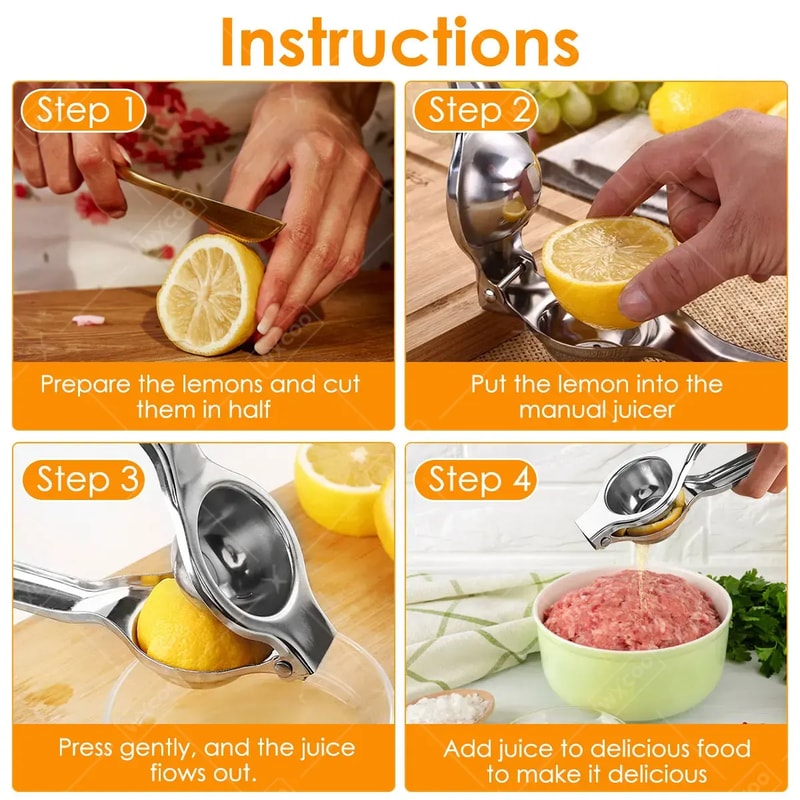 Instructions

Step 1

Prepare the lemons and cut them in half

Step 2

Put the lemon into the manual juicer

Step 3

Press gently, and the juice flows out.

Step 4

Add juice to delicious food to make it delicious