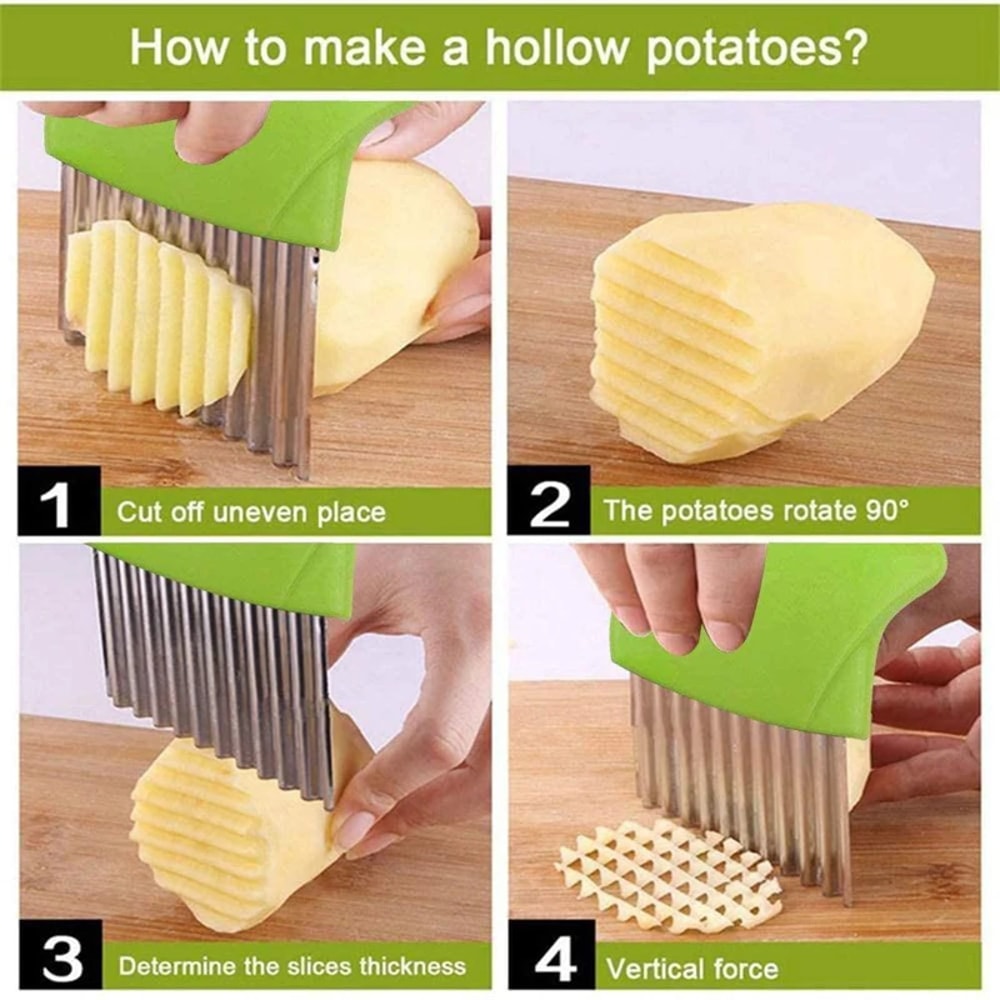 How to make a hollow potatoes?

1 Cut off uneven place

2 The potatoes rotate 90°

3 Determine the slices thickness

4 Vertical force