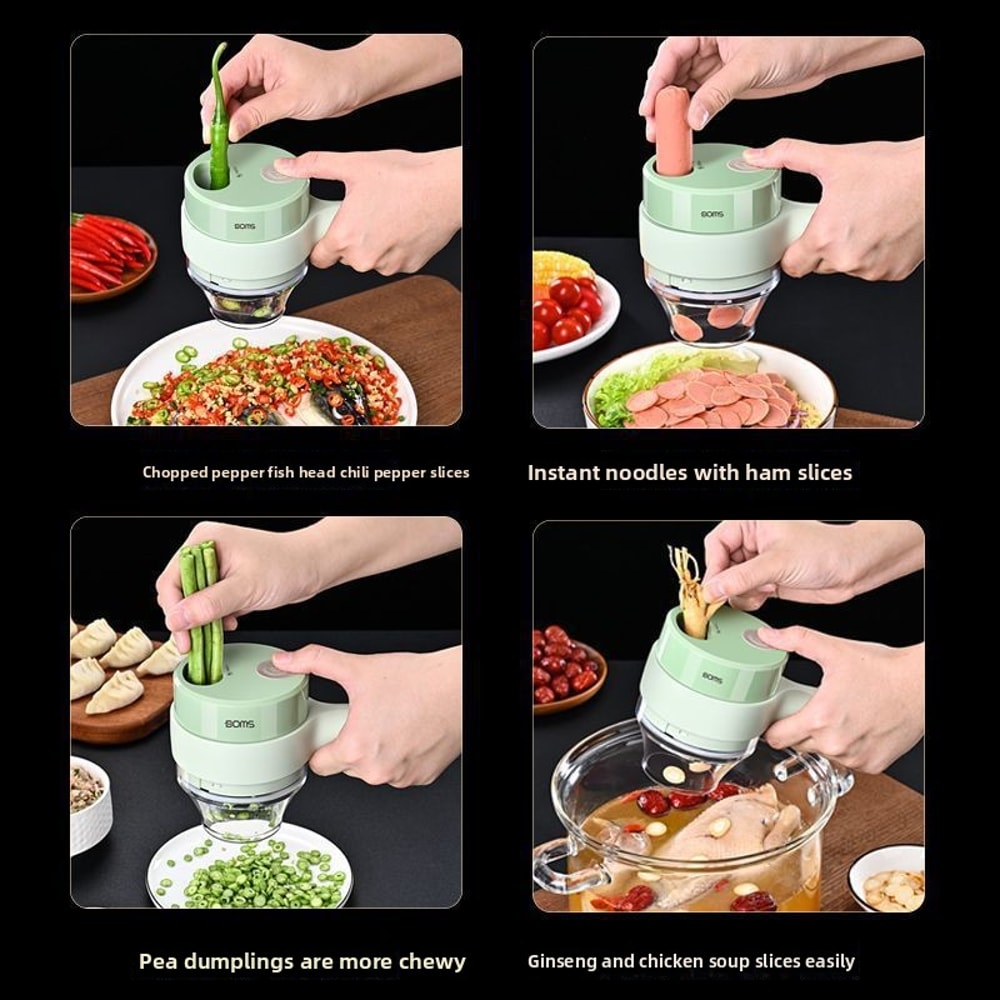 BOMS

Chopped pepper fish head chili pepper slices

BOMS

Instant noodles with ham slices

BOMS

Pea dumplings are more chewy

BOMS

Ginseng and chicken soup slices easily