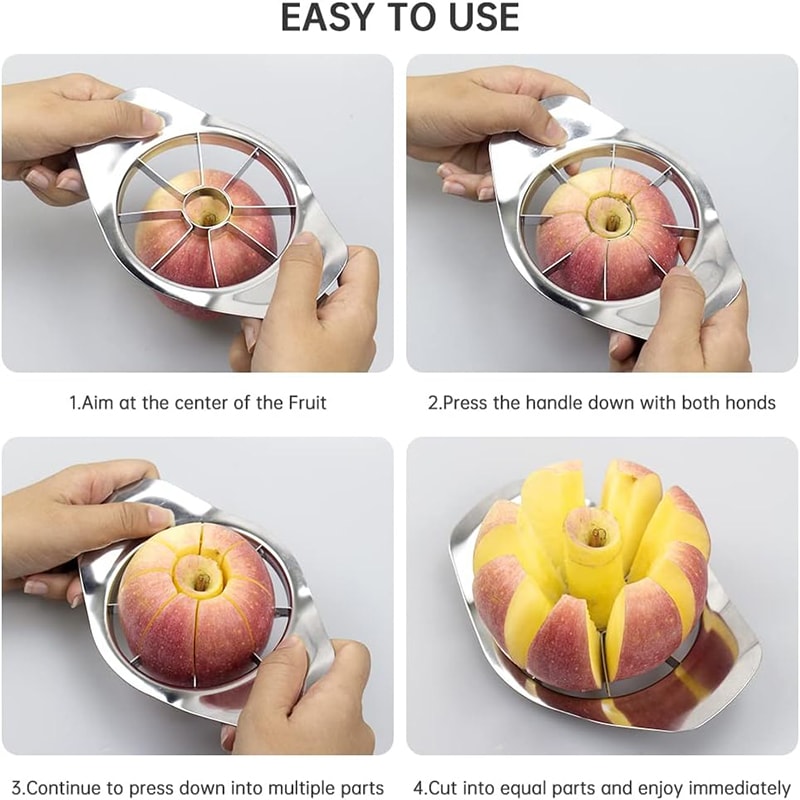 EASY TO USE

1.Aim at the center of the Fruit

2.Press the handle down with both honds

3.Continue to press down into multiple parts

4.Cut into equal parts and enjoy immediately