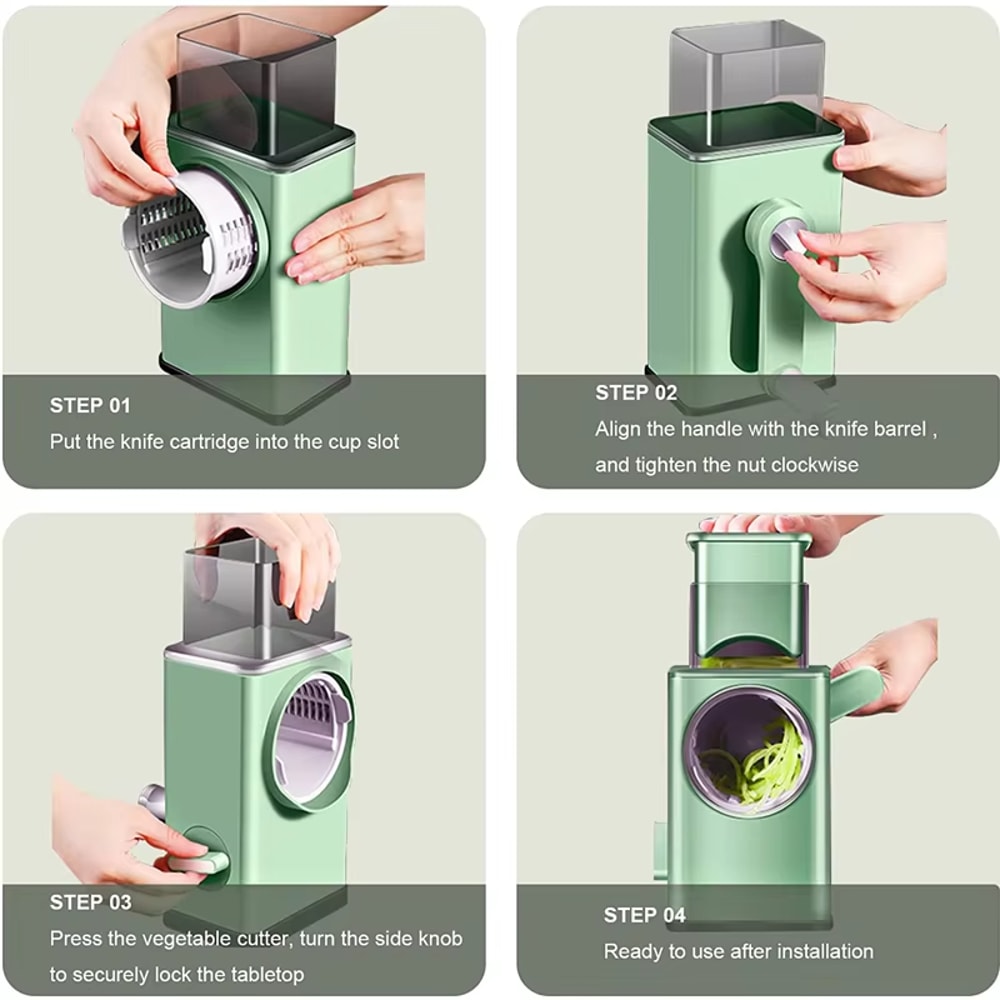 STEP 01
Put the knife cartridge into the cup slot

STEP 02
Align the handle with the knife barrel , and tighten the nut clockwise

STEP 03
Press the vegetable cutter, turn the side knob to securely lock the tabletop

STEP 04
Ready to use after installation