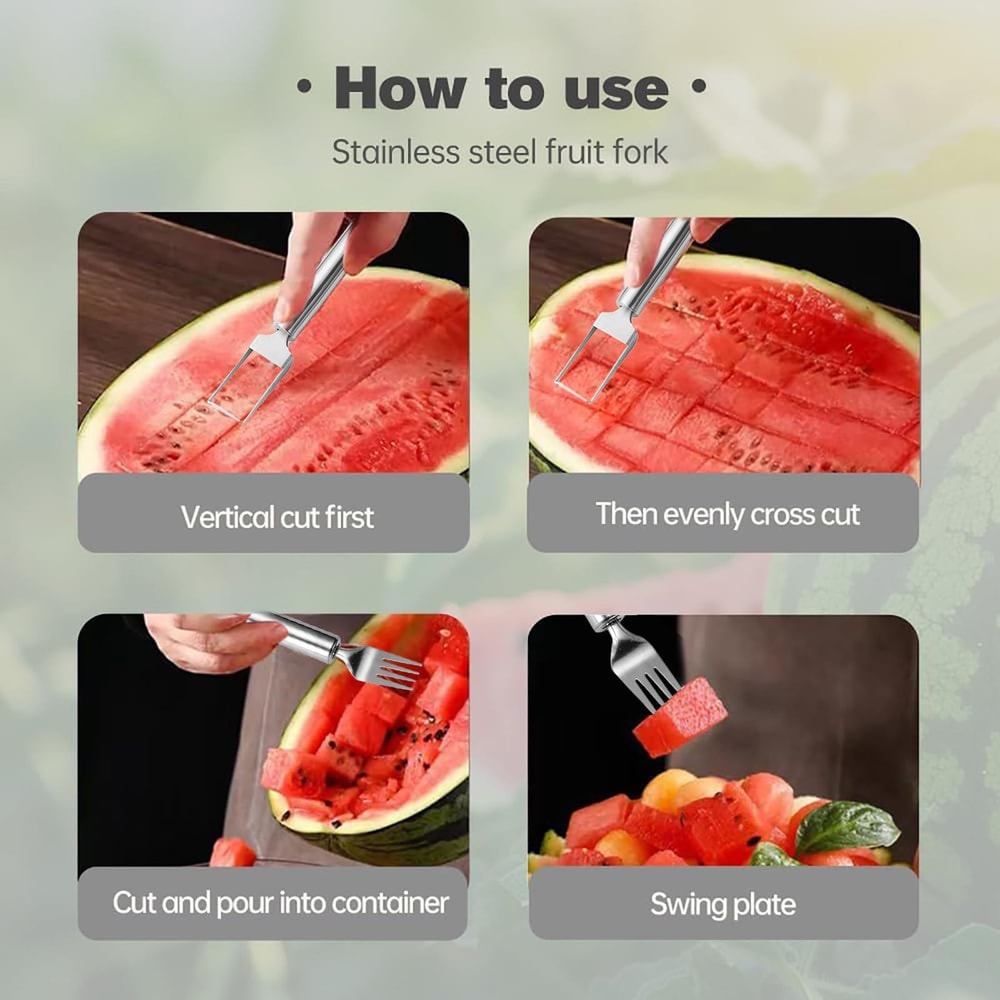 · How to use ·

Stainless steel fruit fork

Vertical cut first

Then evenly cross cut

Cut and pour into container

Swing plate