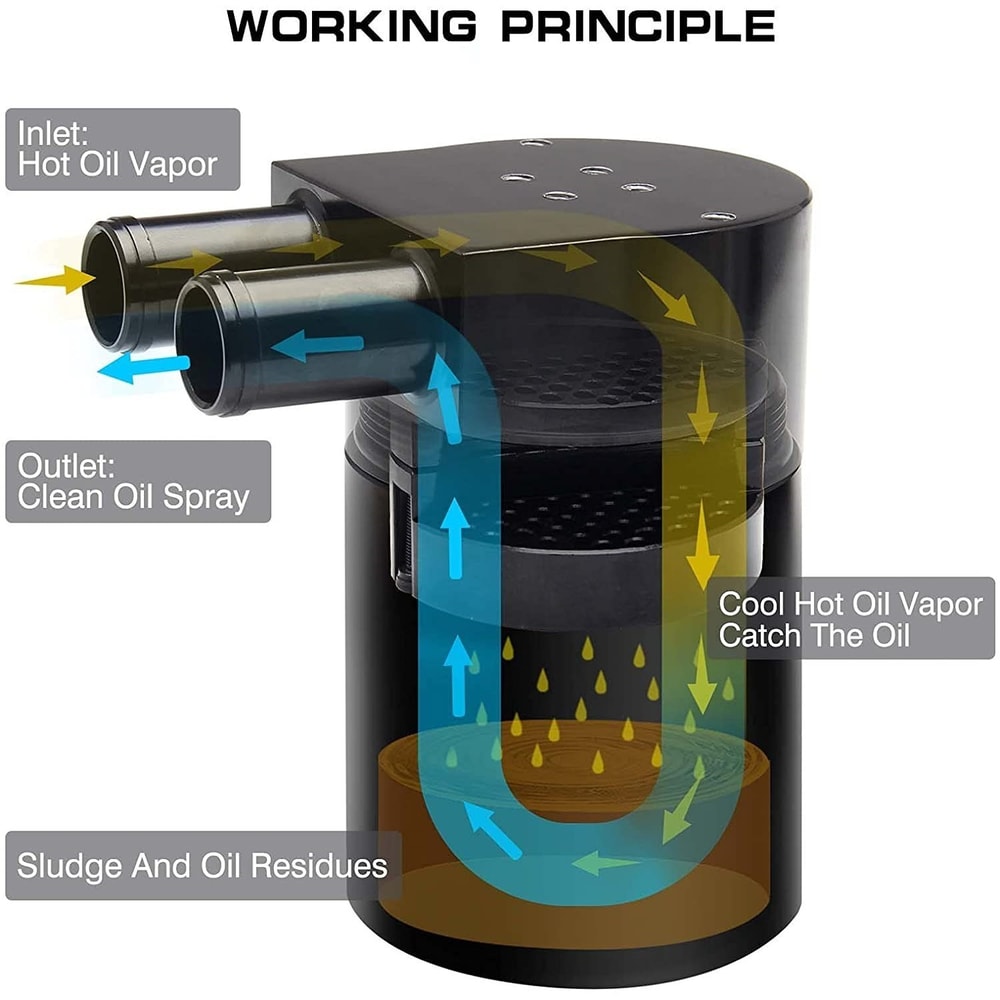 WORKING PRINCIPLE

Inlet:
Hot Oil Vapor

Outlet:
Clean Oil Spray

Cool Hot Oil Vapor
Catch The Oil

Sludge And Oil Residues