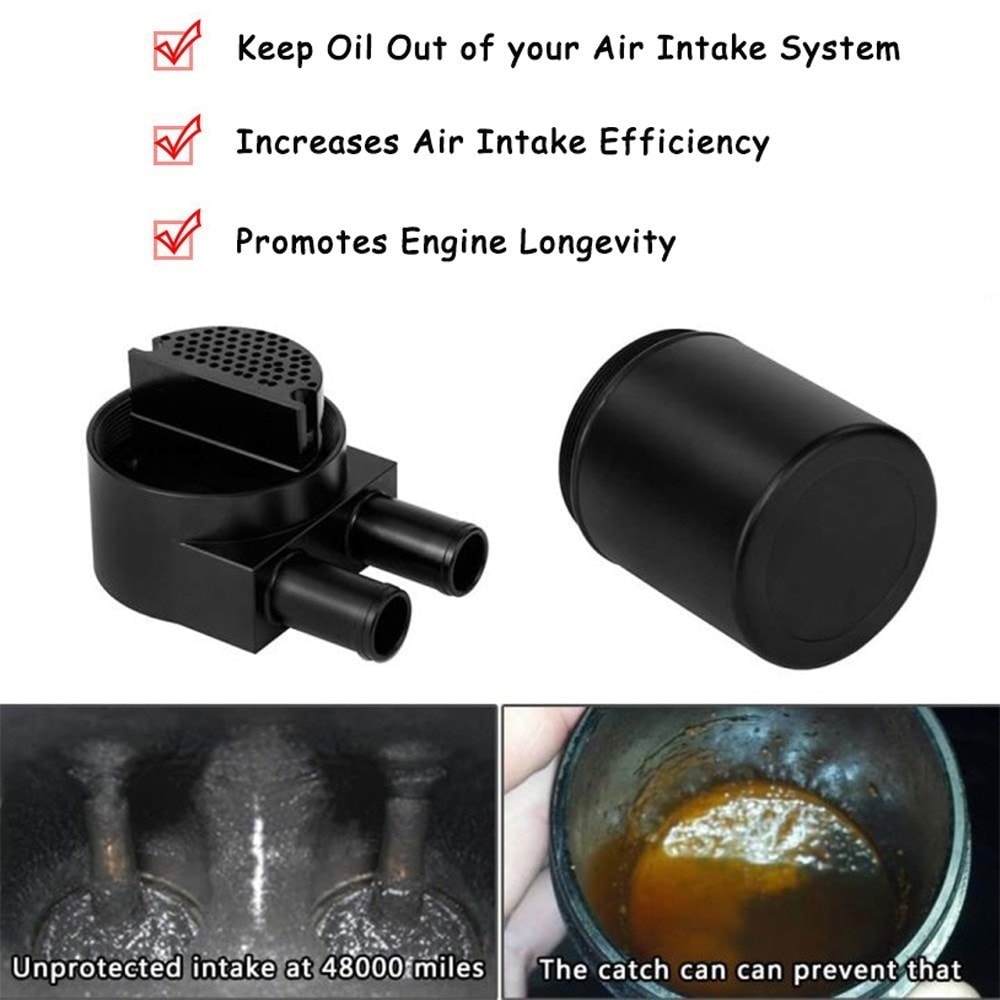 Keep Oil Out of your Air Intake System

Increases Air Intake Efficiency

Promotes Engine Longevity

Unprotected intake at 48000 miles

The catch can can prevent that