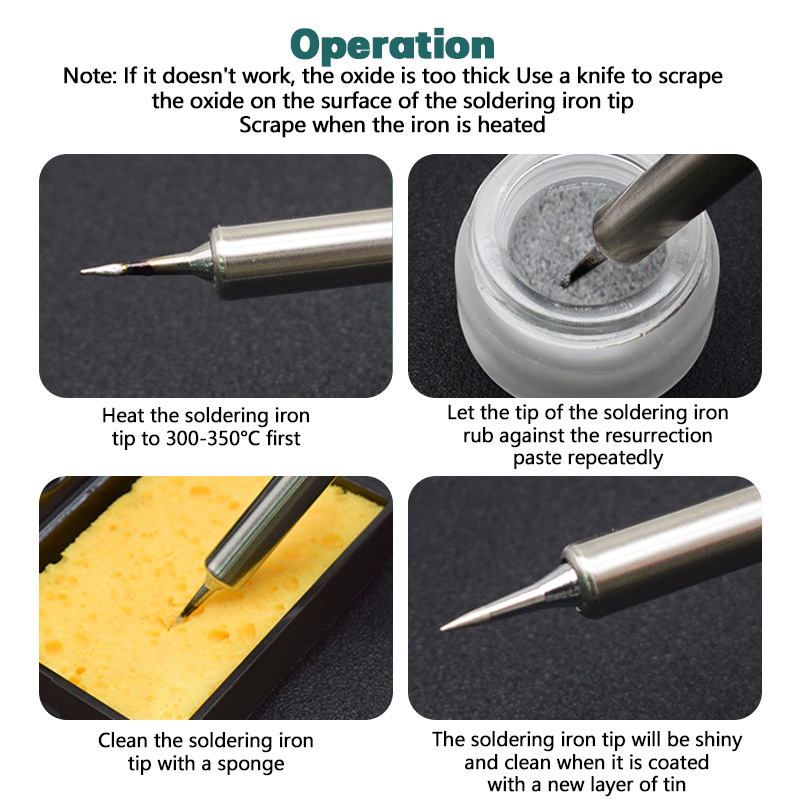 Operation

Note: If it doesn't work, the oxide is too thick Use a knife to scrape the oxide on the surface of the soldering iron tip Scrape when the iron is heated

Heat the soldering iron tip to 300-350°C first

Let the tip of the soldering iron rub against the resurrection paste repeatedly

Clean the soldering iron tip with a sponge

The soldering iron tip will be shiny and clean when it is coated with a new layer of tin