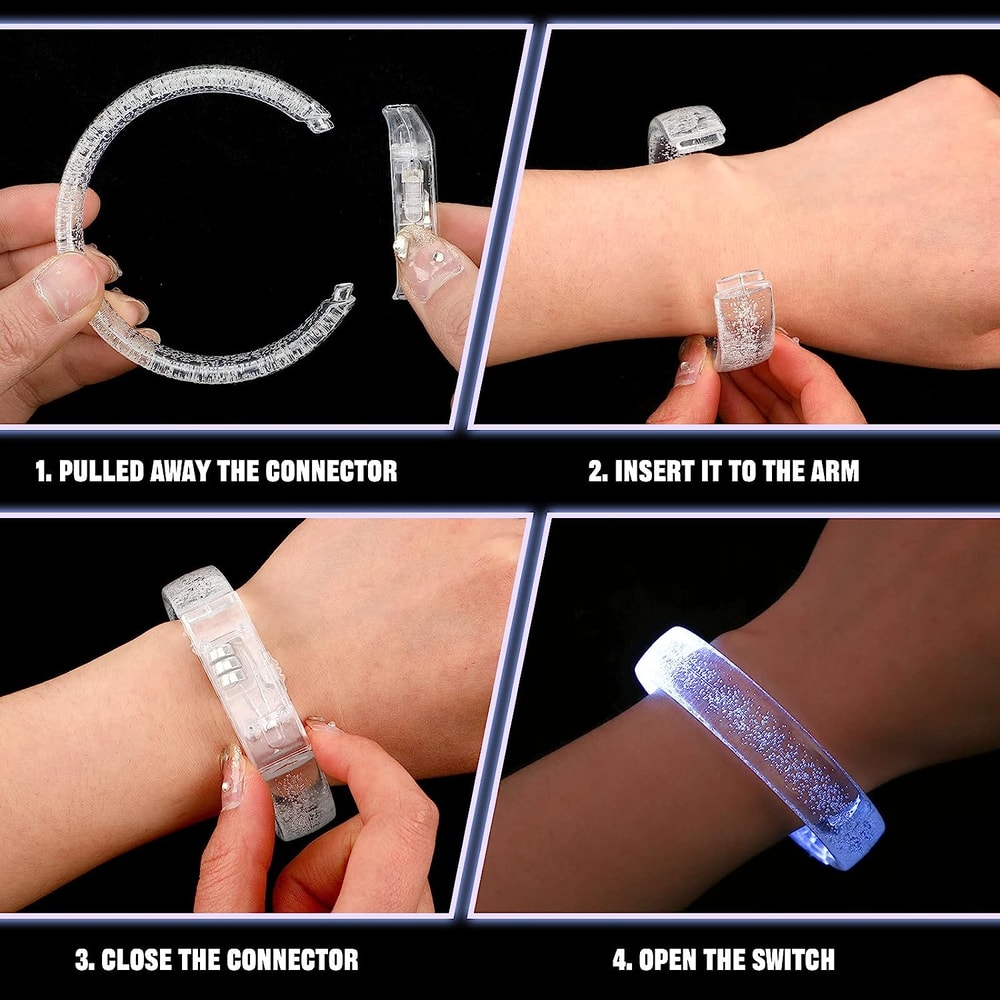 1. PULLED AWAY THE CONNECTOR

2. INSERT IT TO THE ARM

3. CLOSE THE CONNECTOR

4. OPEN THE SWITCH