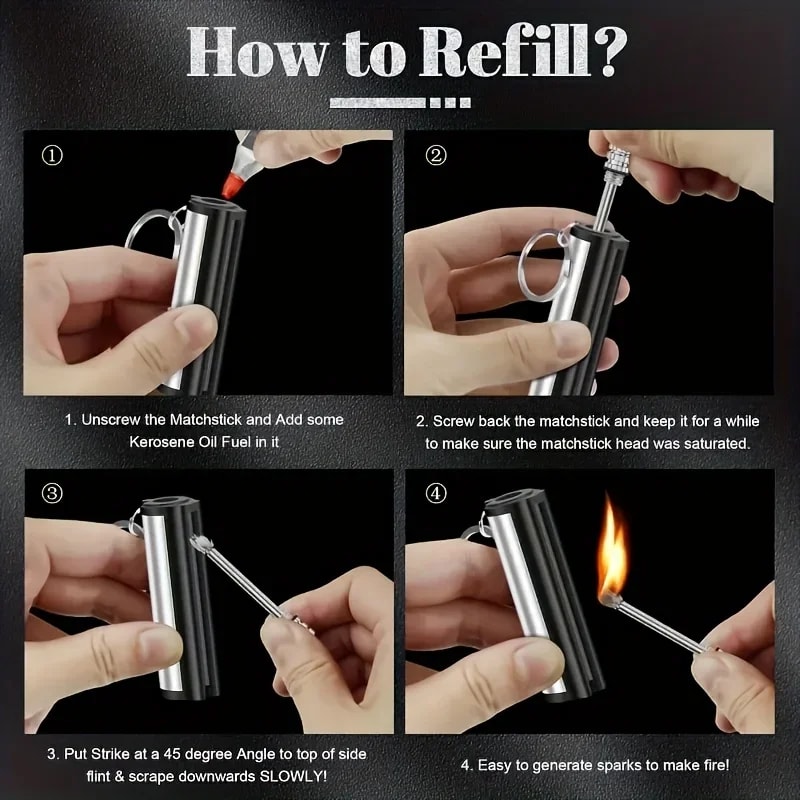 How to Refill?

①

②

1. Unscrew the Matchstick and Add some Kerosene Oil Fuel in it

2. Screw back the matchstick and keep it for a while to make sure the matchstick head was saturated.

③

④

3. Put Strike at a 45 degree Angle to top of side flint & scrape downwards SLOWLY!

4. Easy to generate sparks to make fire!