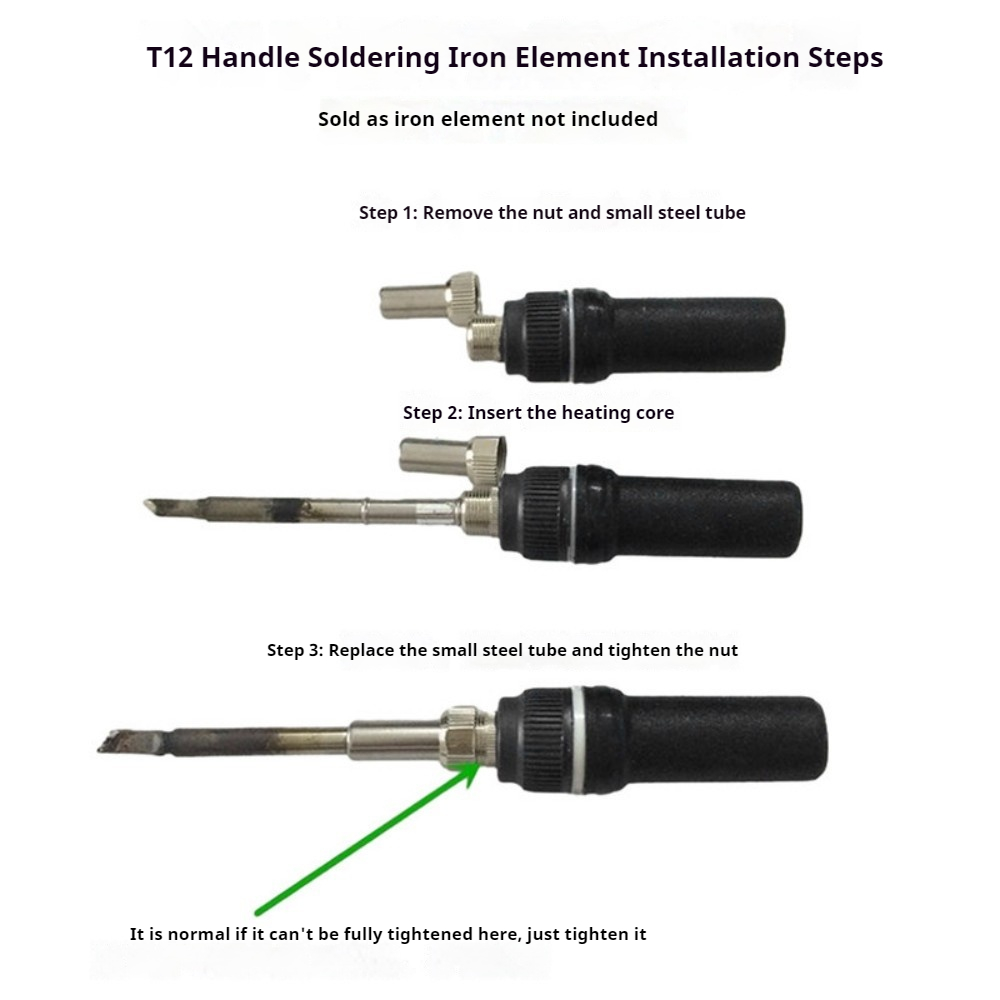 T12 Handle Soldering Iron Element Installation Steps

Sold as iron element not included

Step 1: Remove the nut and small steel tube

Step 2: Insert the heating core

Step 3: Replace the small steel tube and tighten the nut

It is normal if it can't be fully tightened here, just tighten it