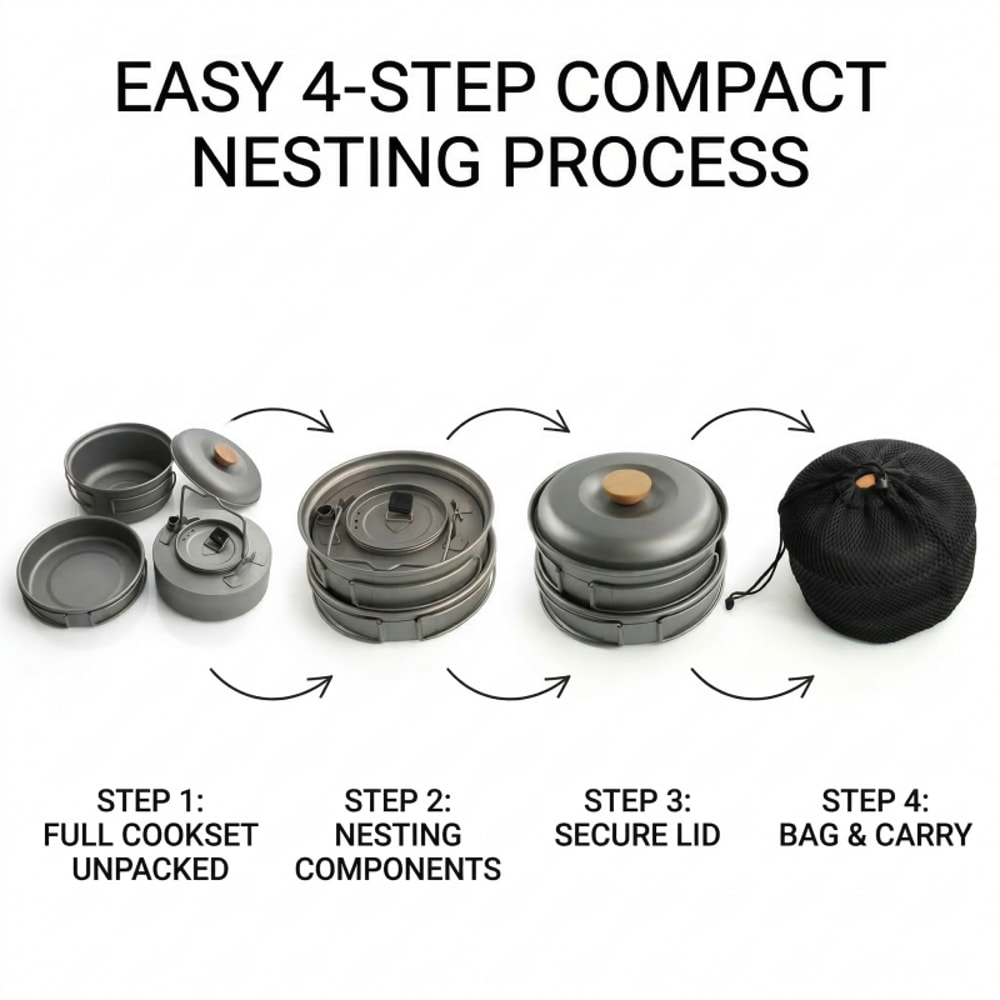 EASY 4-STEP COMPACT NESTING PROCESS

STEP 1:
FULL COOKSET UNPACKED

STEP 2:
NESTING COMPONENTS

STEP 3:
SECURE LID

STEP 4:
BAG & CARRY