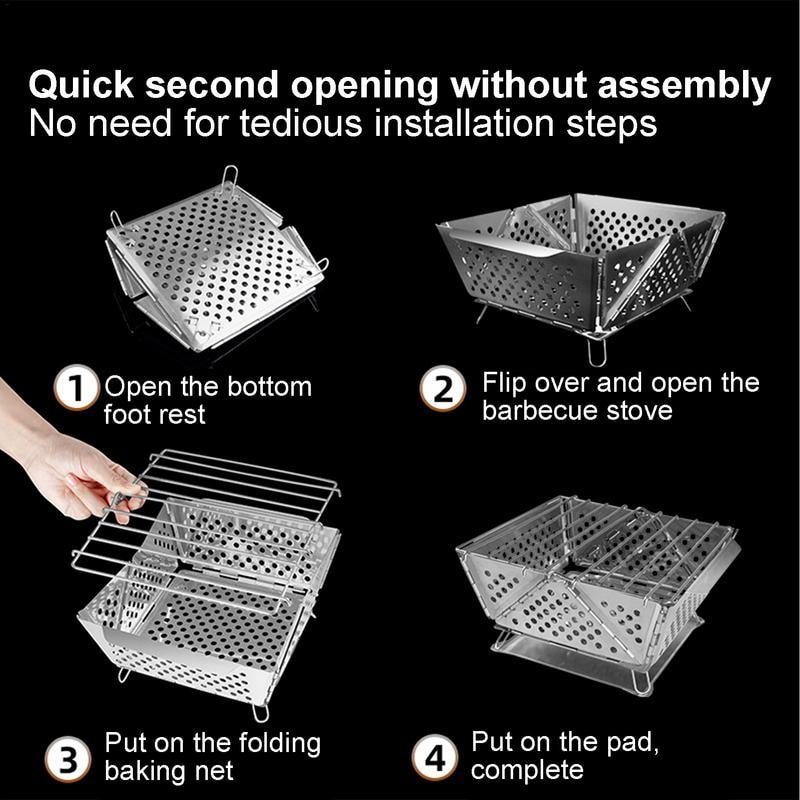 Quick second opening without assembly
No need for tedious installation steps

1 Open the bottom foot rest

2 Flip over and open the barbecue stove

3 Put on the folding baking net

4 Put on the pad, complete