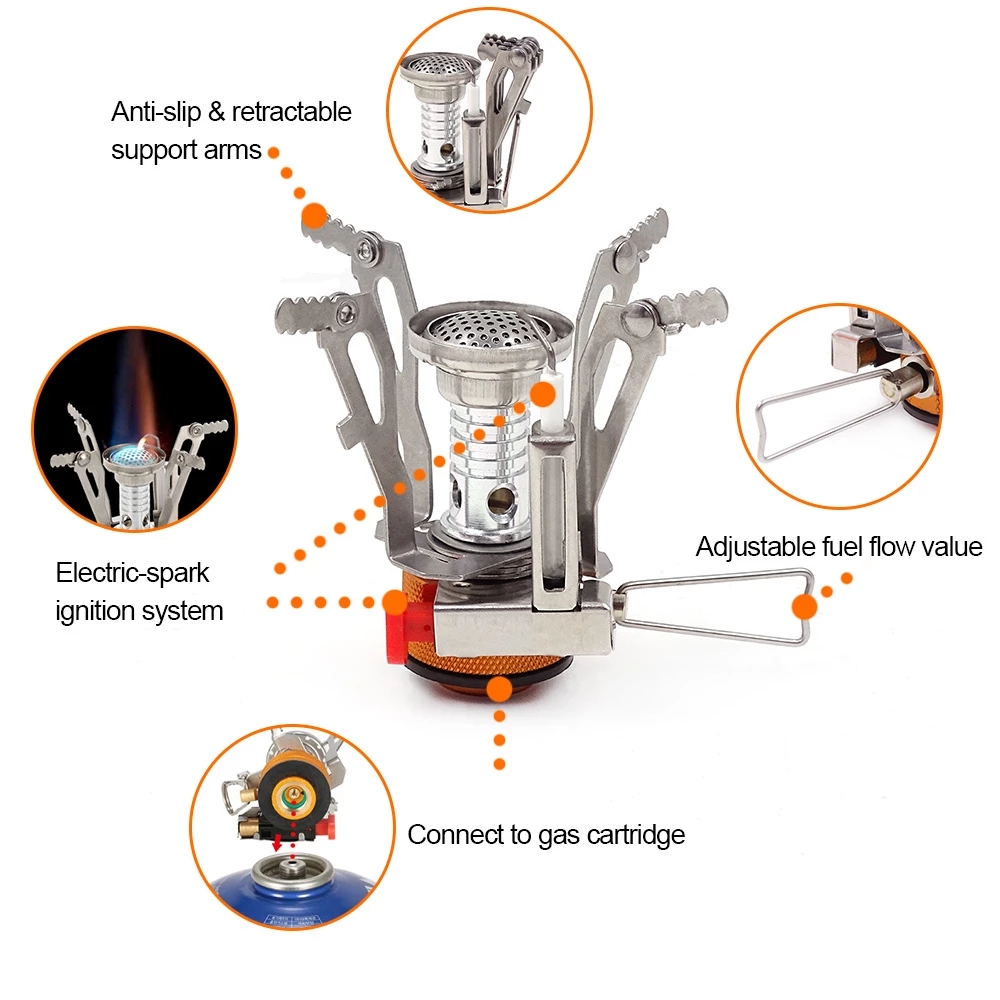 Anti-slip & retractable support arms

Electric-spark ignition system

Adjustable fuel flow value

Connect to gas cartridge