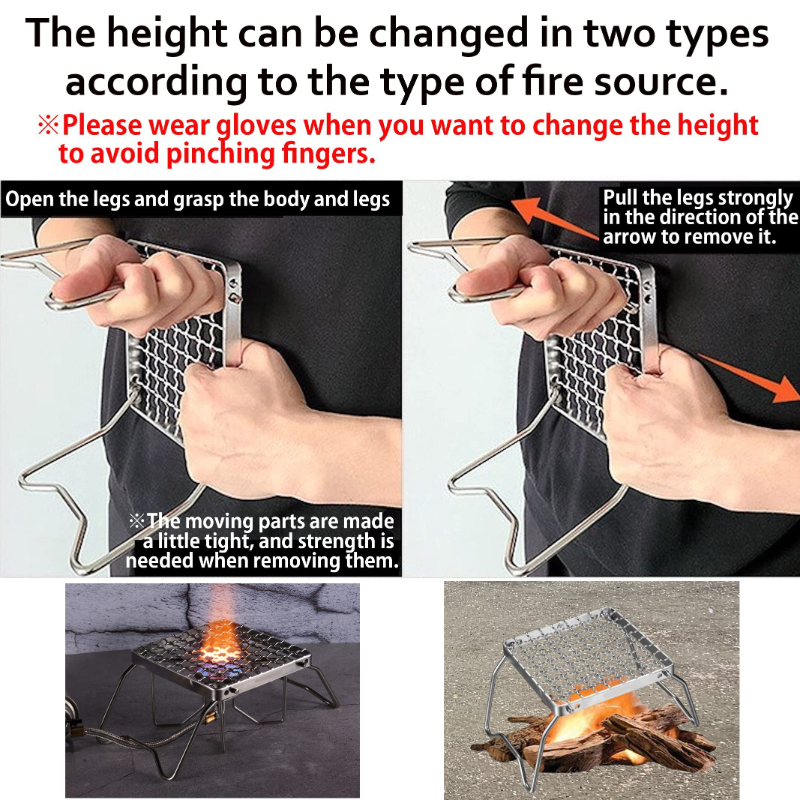 The height can be changed in two types according to the type of fire source.

※Please wear gloves when you want to change the height to avoid pinching fingers.

Open the legs and grasp the body and legs

※The moving parts are made a little tight, and strength is needed when removing them.

Pull the legs strongly in the direction of the arrow to remove it.