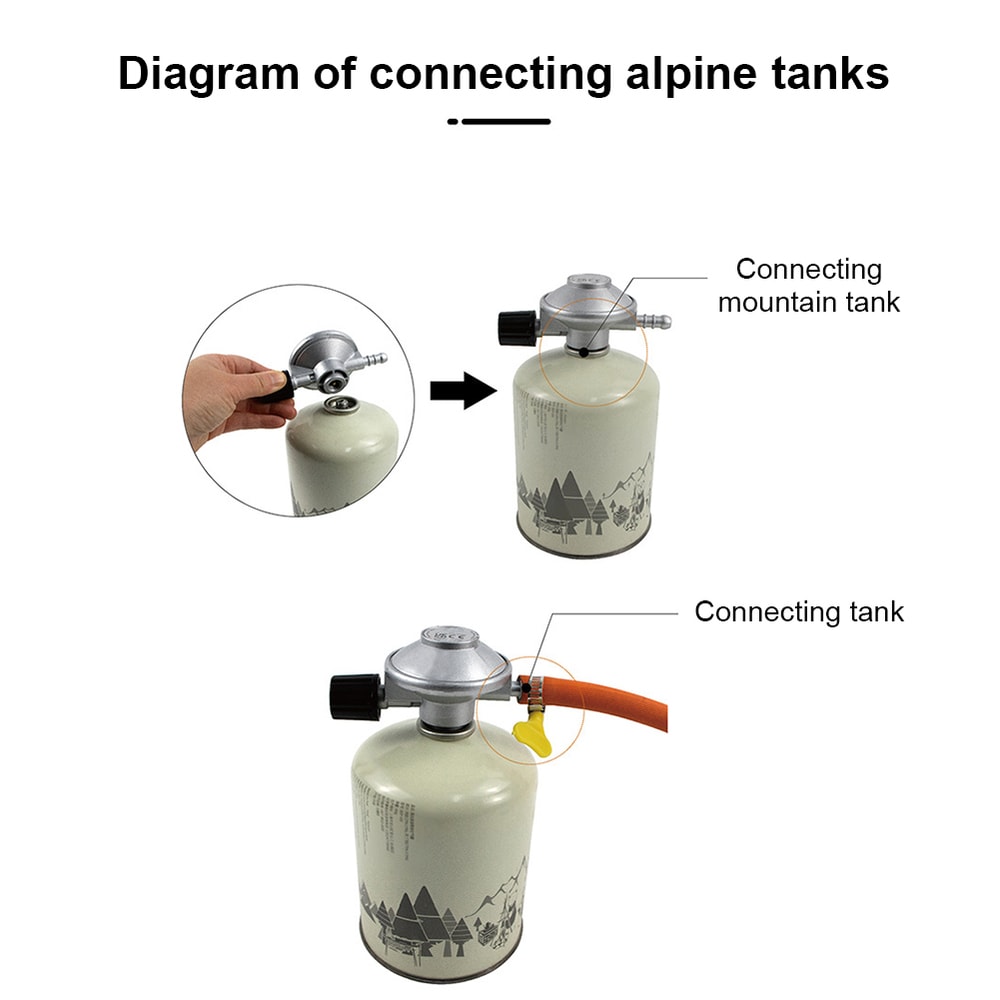 Diagram of connecting alpine tanks

Connecting mountain tank

Connecting tank