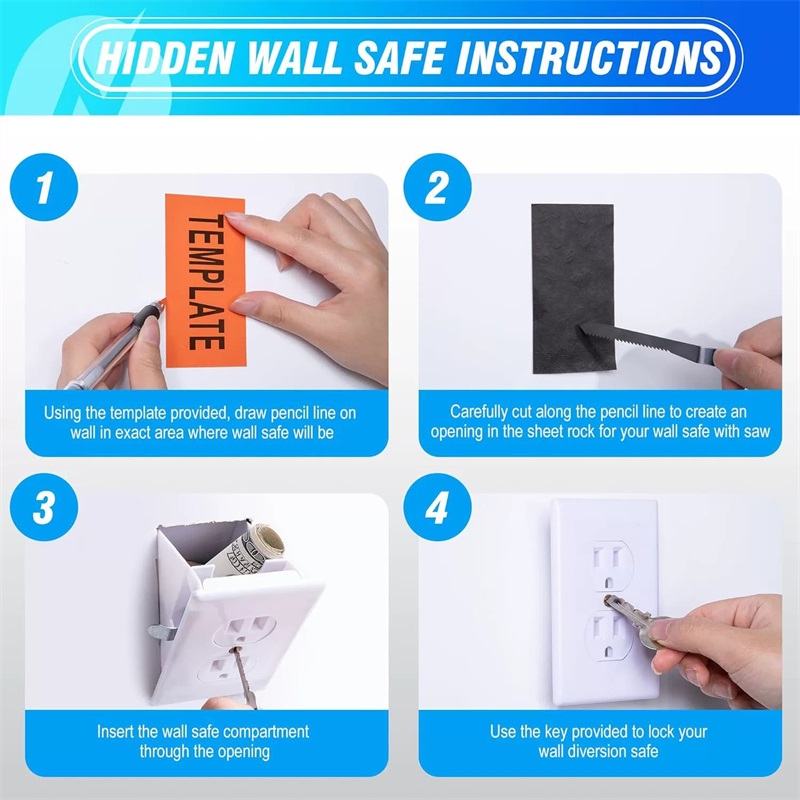 HIDDEN WALL SAFE INSTRUCTIONS

1

TEMPLATE

Using the template provided, draw pencil line on wall in exact area where wall safe will be

2

Carefully cut along the pencil line to create an opening in the sheet rock for your wall safe with saw

3

Insert the wall safe compartment through the opening

4

Use the key provided to lock your wall diversion safe