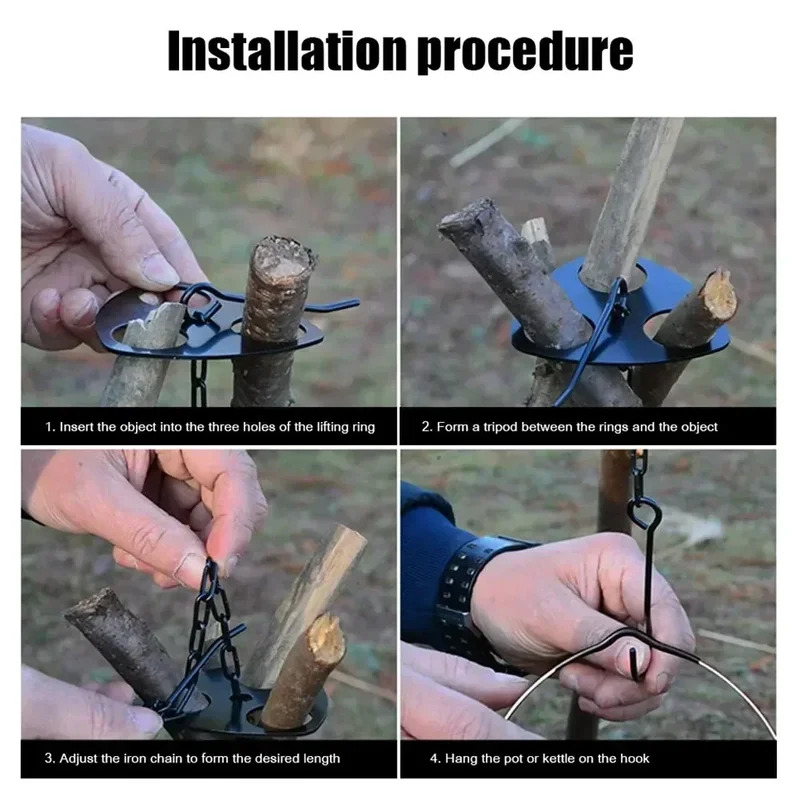 Installation procedure

1. Insert the object into the three holes of the lifting ring

2. Form a tripod between the rings and the object

3. Adjust the iron chain to form the desired length

4. Hang the pot or kettle on the hook