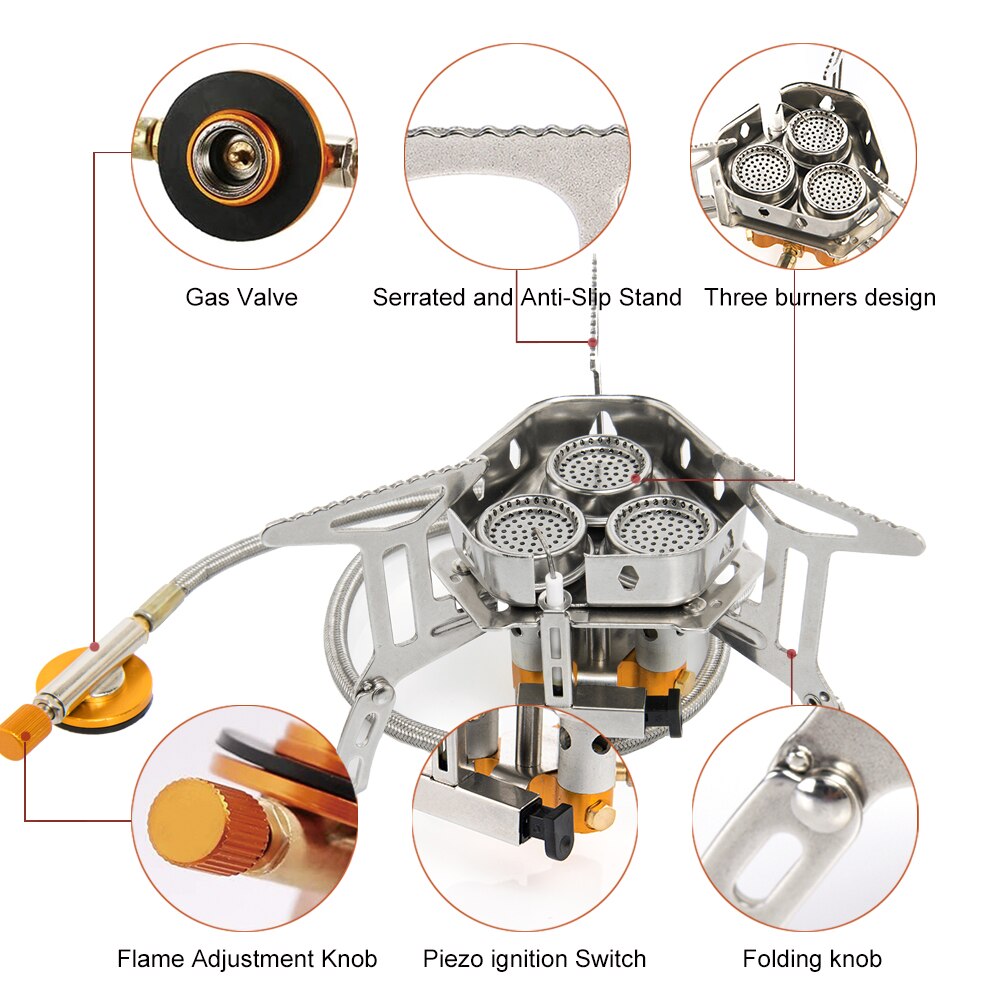 Gas Valve

Serrated and Anti-Slip Stand

Three burners design

Flame Adjustment Knob

Piezo ignition Switch

Folding knob