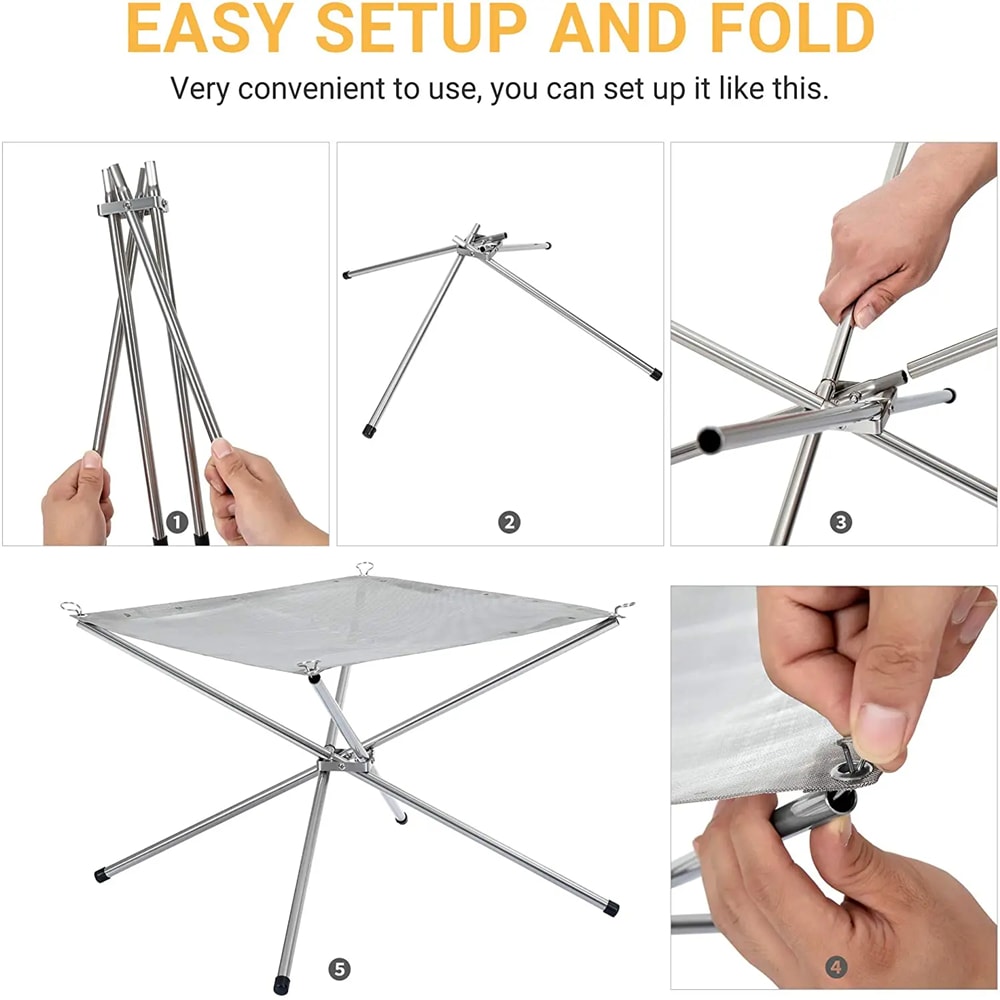 EASY SETUP AND FOLD

Very convenient to use, you can set up it like this.

1

2

3

5

4