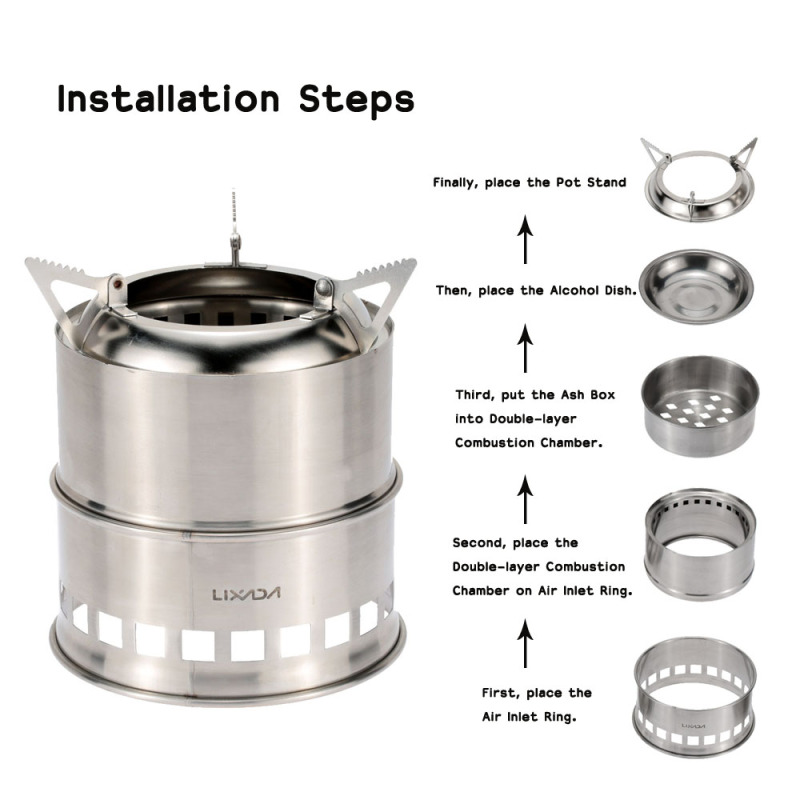 Installation Steps

LIXADA

Finally, place the Pot Stand

Then, place the Alcohol Dish.

Third, put the Ash Box into Double-layer Combustion Chamber.

Second, place the Double-layer Combustion Chamber on Air Inlet Ring.

First, place the Air Inlet Ring.

LIXADA