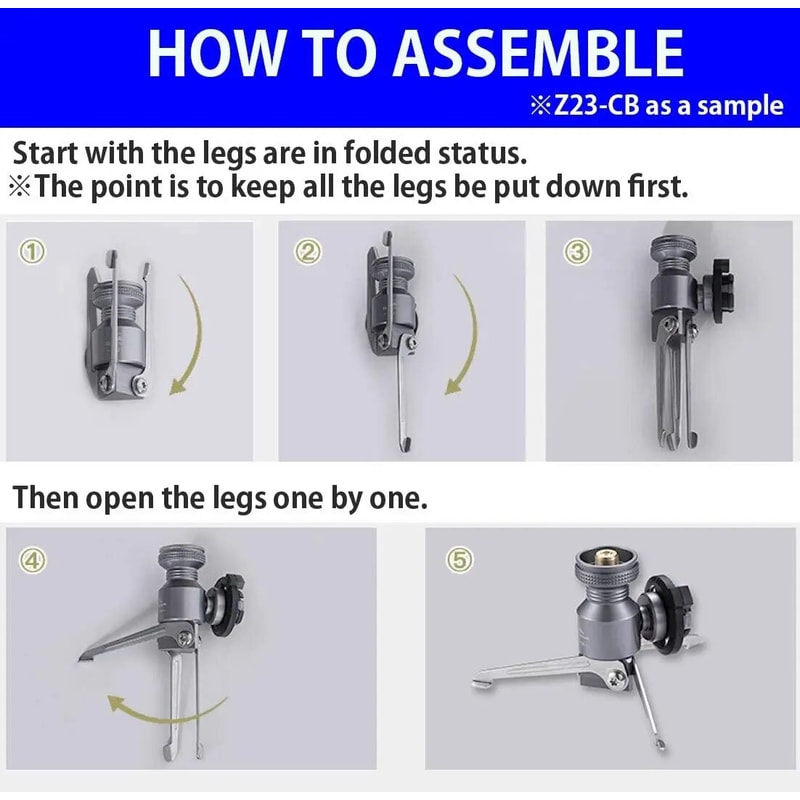 HOW TO ASSEMBLE

※Z23-CB as a sample

Start with the legs are in folded status.
※The point is to keep all the legs be put down first.

①

②

③

Then open the legs one by one.

④

⑤