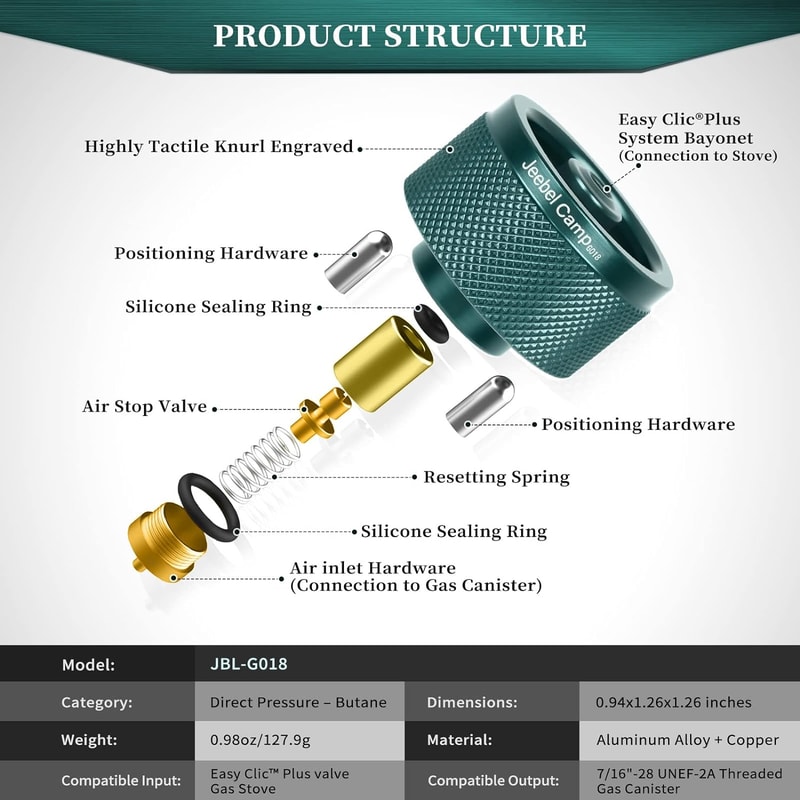 PRODUCT STRUCTURE

Highly Tactile Knurl Engraved

Easy Clic®Plus System Bayonet (Connection to Stove)

Jeebel Camp G018

Positioning Hardware

Silicone Sealing Ring

Air Stop Valve

Positioning Hardware

Resetting Spring

Silicone Sealing Ring

Air inlet Hardware (Connection to Gas Canister)

| Model: | JBL-G018 | | |
|---|---|---|---|
| Category: | Direct Pressure – Butane | Dimensions: | 0.94x1.26x1.26 inches |
| Weight: | 0.98oz/127.9g | Material: | Aluminum Alloy + Copper |
| Compatible Input: | Easy Clic™ Plus valve Gas Stove | Compatible Output: | 7/16"-28 UNEF-2A Threaded Gas Canister |