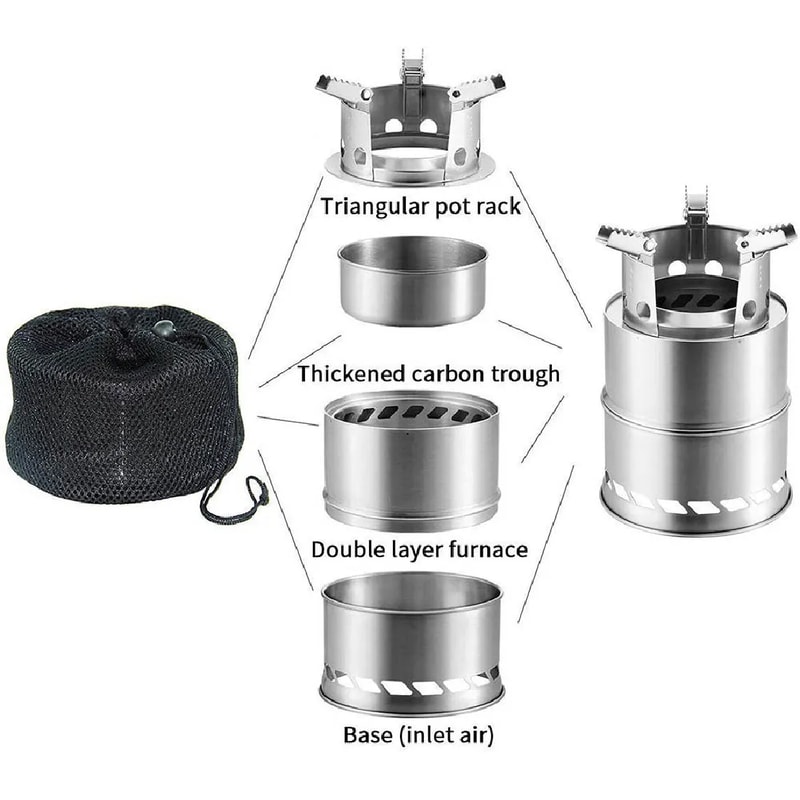 Triangular pot rack

Thickened carbon trough

Double layer furnace

Base (inlet air)