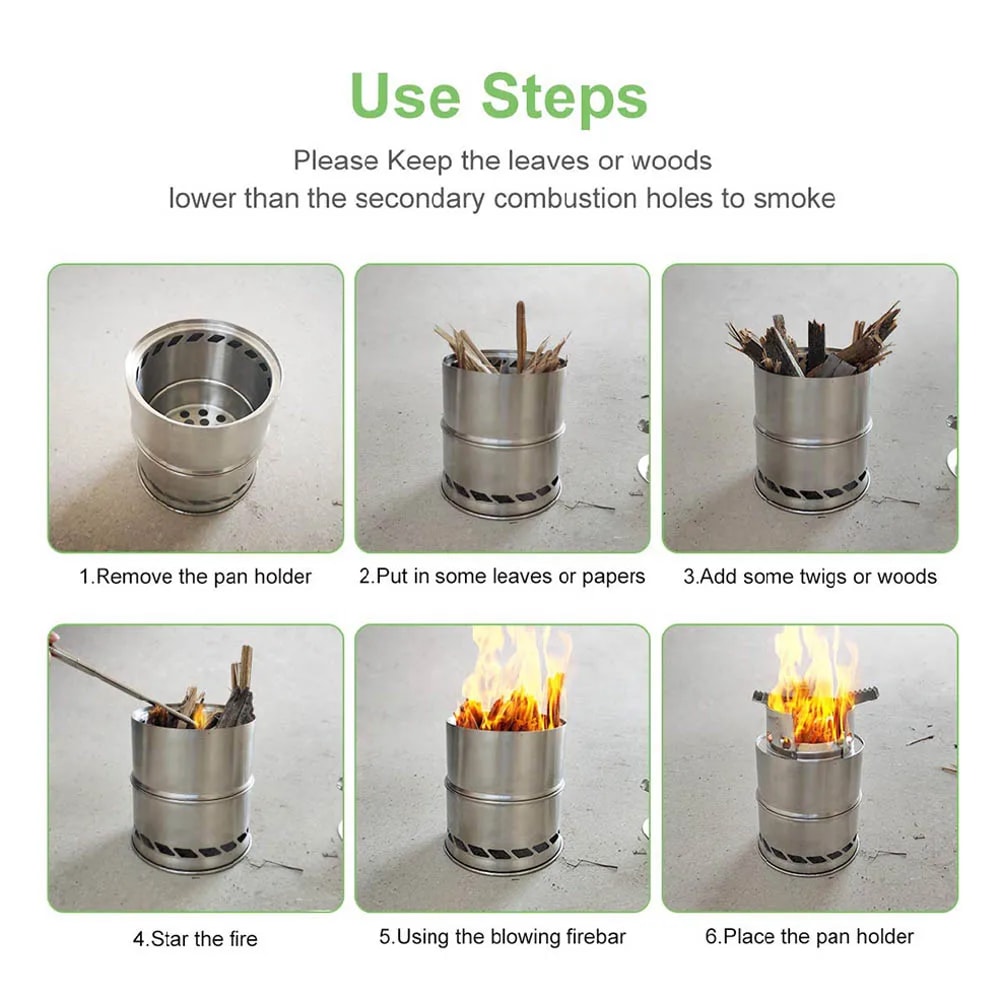 Use Steps

Please Keep the leaves or woods lower than the secondary combustion holes to smoke

1.Remove the pan holder

2.Put in some leaves or papers

3.Add some twigs or woods

4.Star the fire

5.Using the blowing firebar

6.Place the pan holder