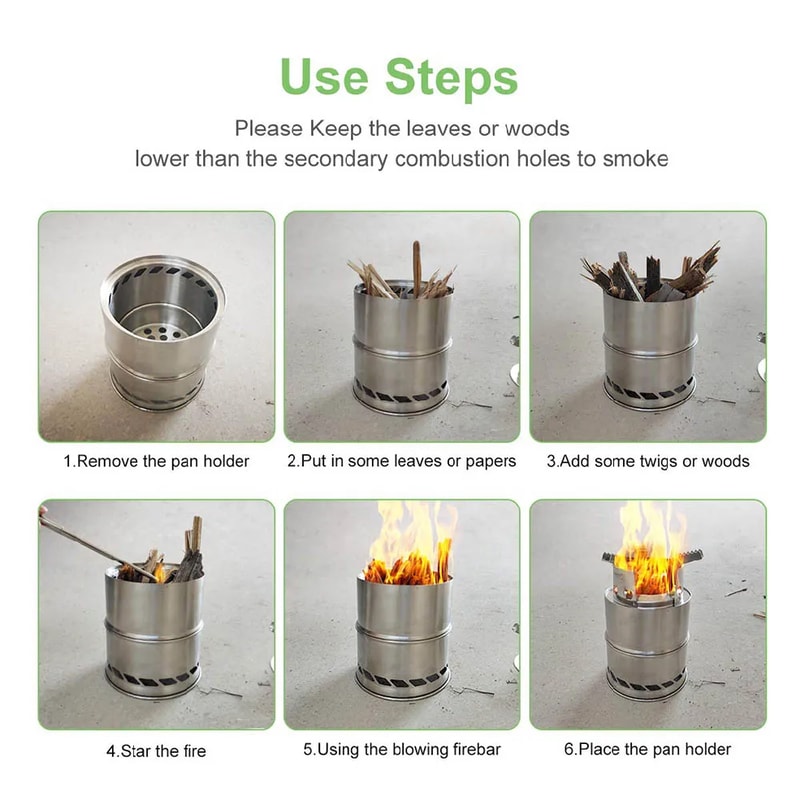 Use Steps

Please Keep the leaves or woods lower than the secondary combustion holes to smoke

1.Remove the pan holder

2.Put in some leaves or papers

3.Add some twigs or woods

4.Star the fire

5.Using the blowing firebar

6.Place the pan holder