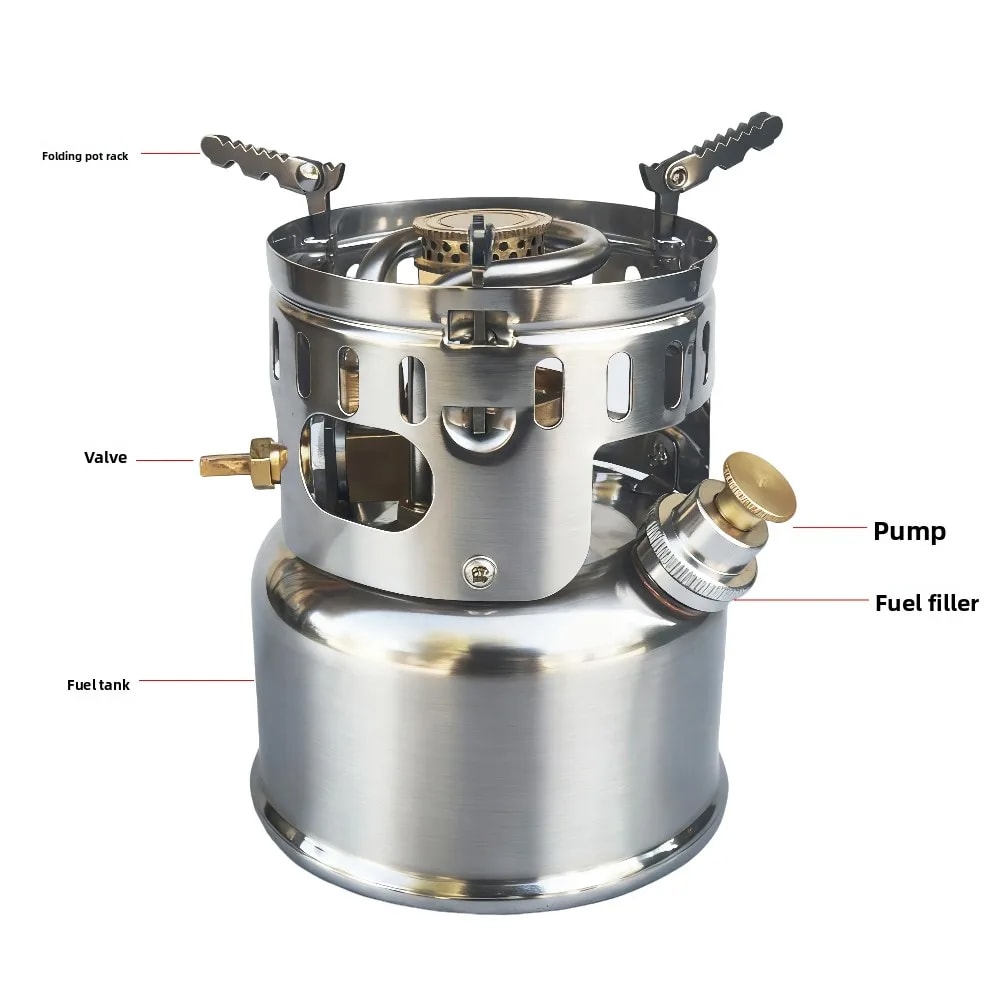 Folding pot rack

Valve

Pump

Fuel filler

Fuel tank