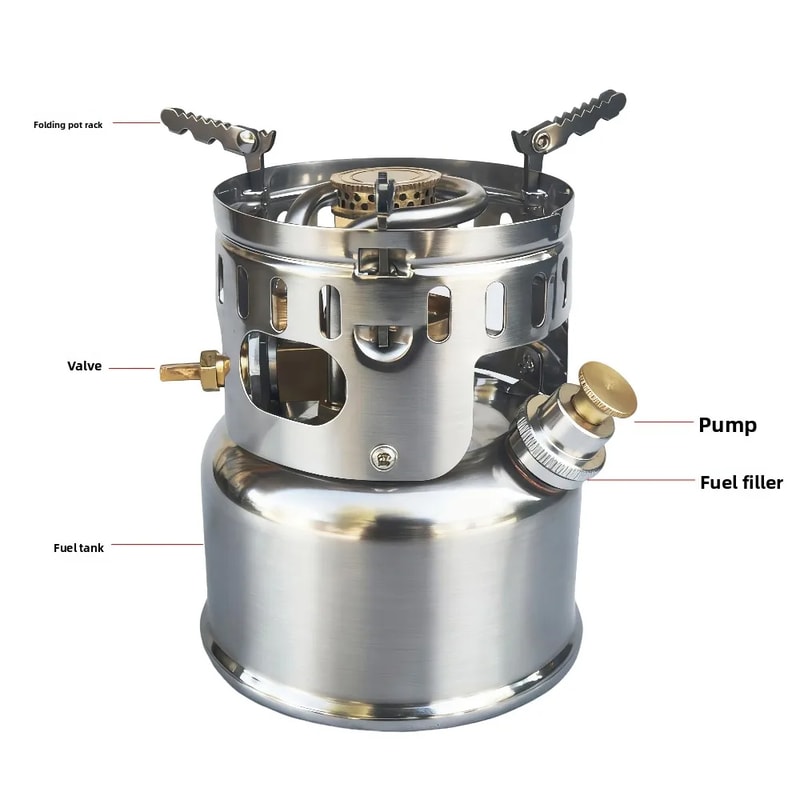 Folding pot rack

Valve

Pump

Fuel filler

Fuel tank