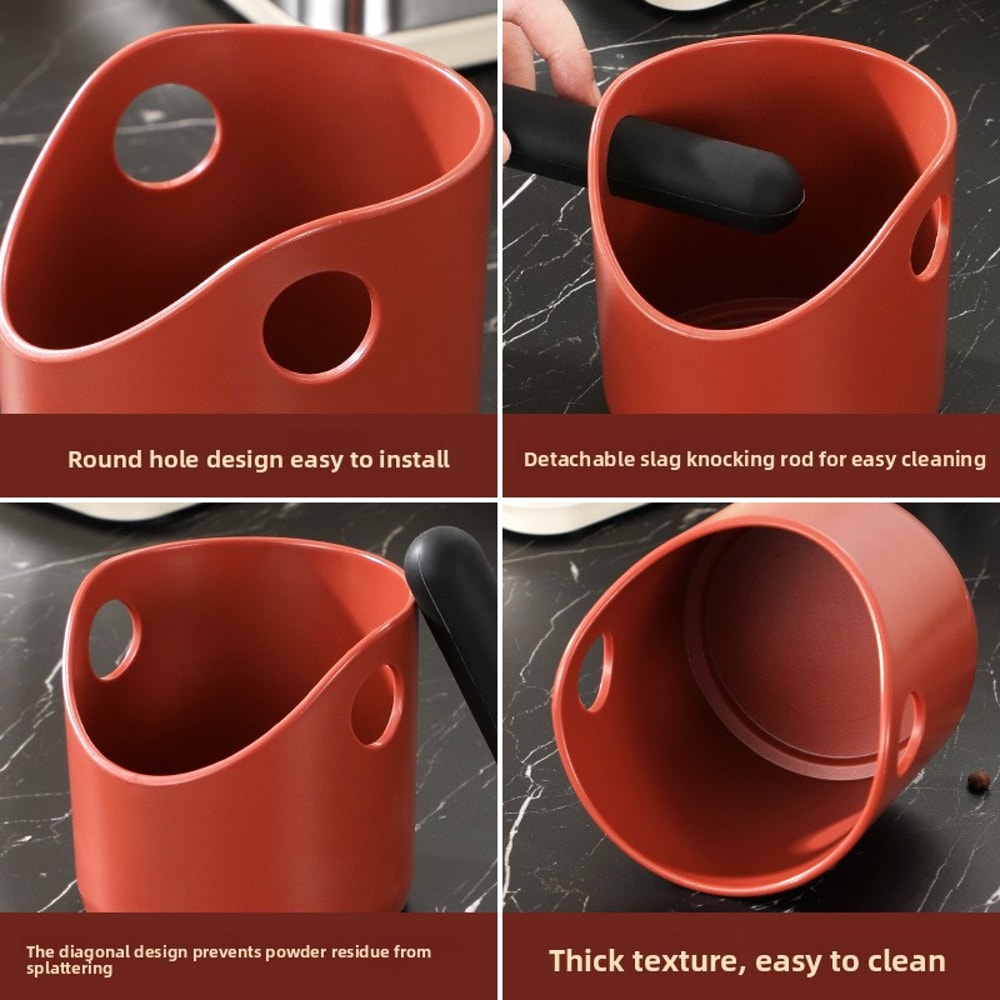 Round hole design easy to install

Detachable slag knocking rod for easy cleaning

The diagonal design prevents powder residue from splattering

Thick texture, easy to clean