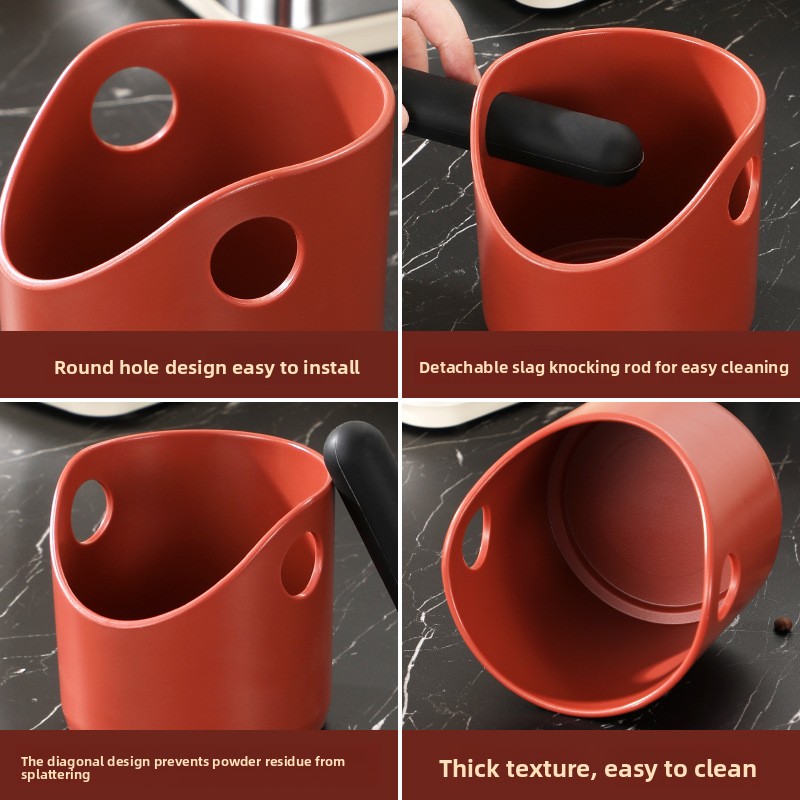 Round hole design easy to install

Detachable slag knocking rod for easy cleaning

The diagonal design prevents powder residue from splattering

Thick texture, easy to clean